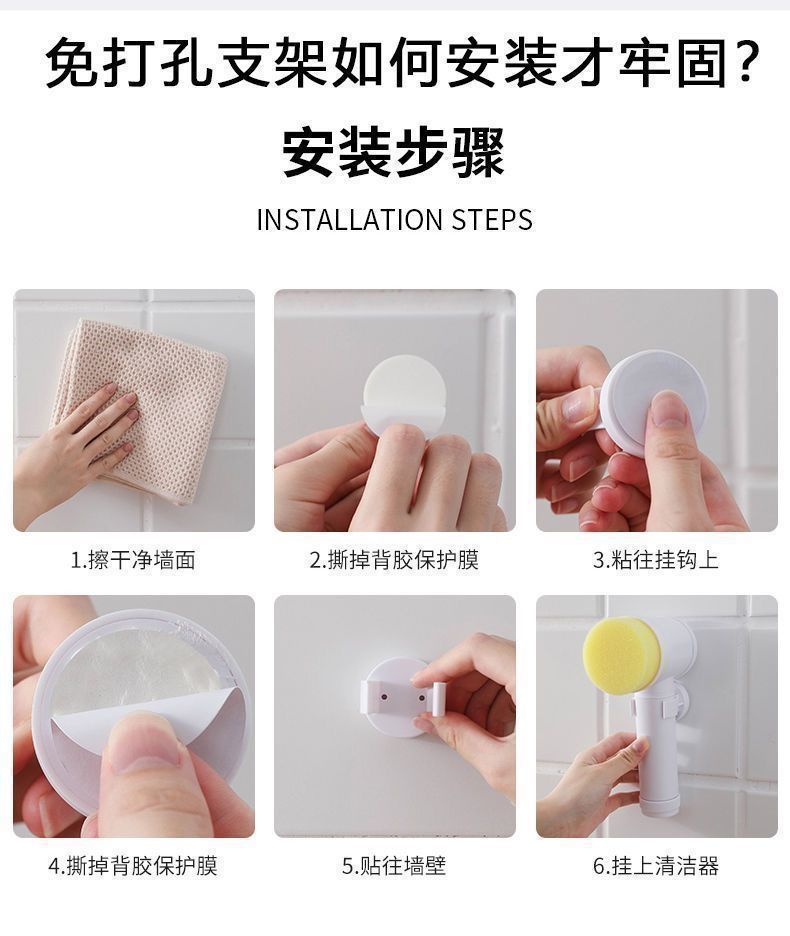 免打孔支架如何安装才牢固?

安装步骤

INSTALLATION STEPS

1.擦干净墙面

2.撕掉背胶保护膜

3.粘往挂钩上

4.撕掉背胶保护膜

5.贴往墙壁

6.挂上清洁器