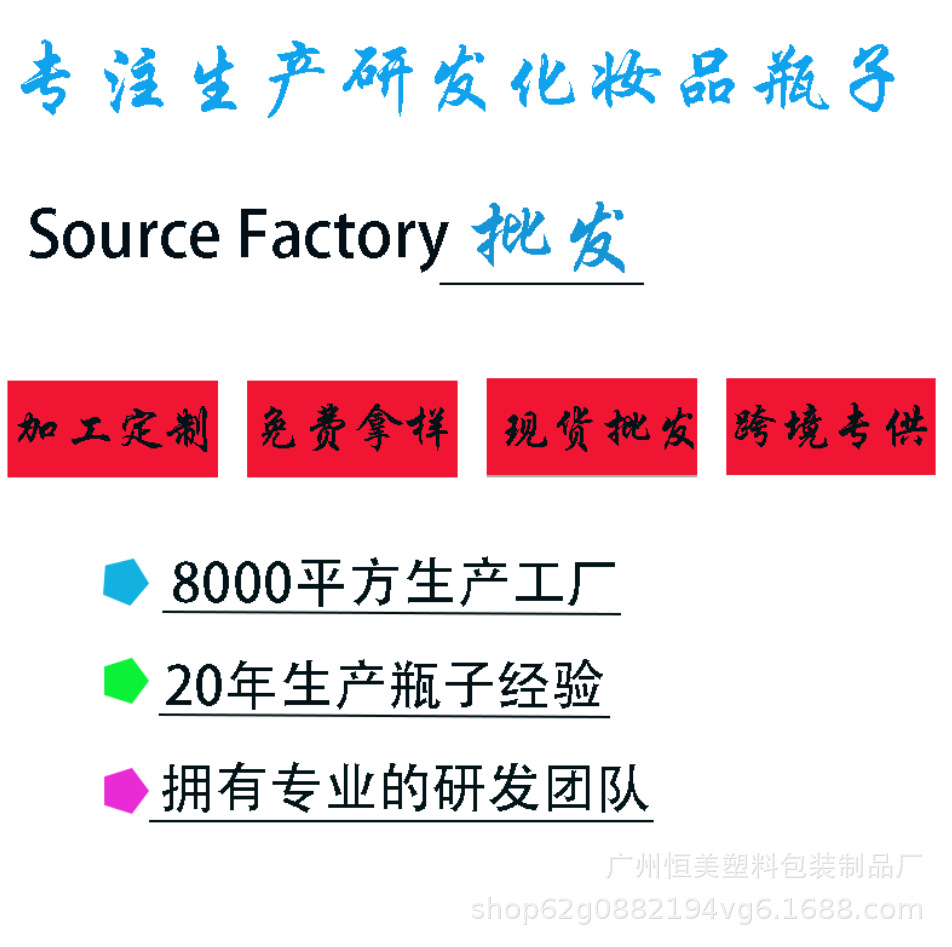 专注生产研发化妆品瓶子

Source Factory 批发

加工定制 免费拿样 现货批发 跨境专供

8000平方生产工厂

20年生产瓶子经验

拥有专业的研发团队

广州恒美塑料包装制品厂
shop62g0882194vg6.1688.com