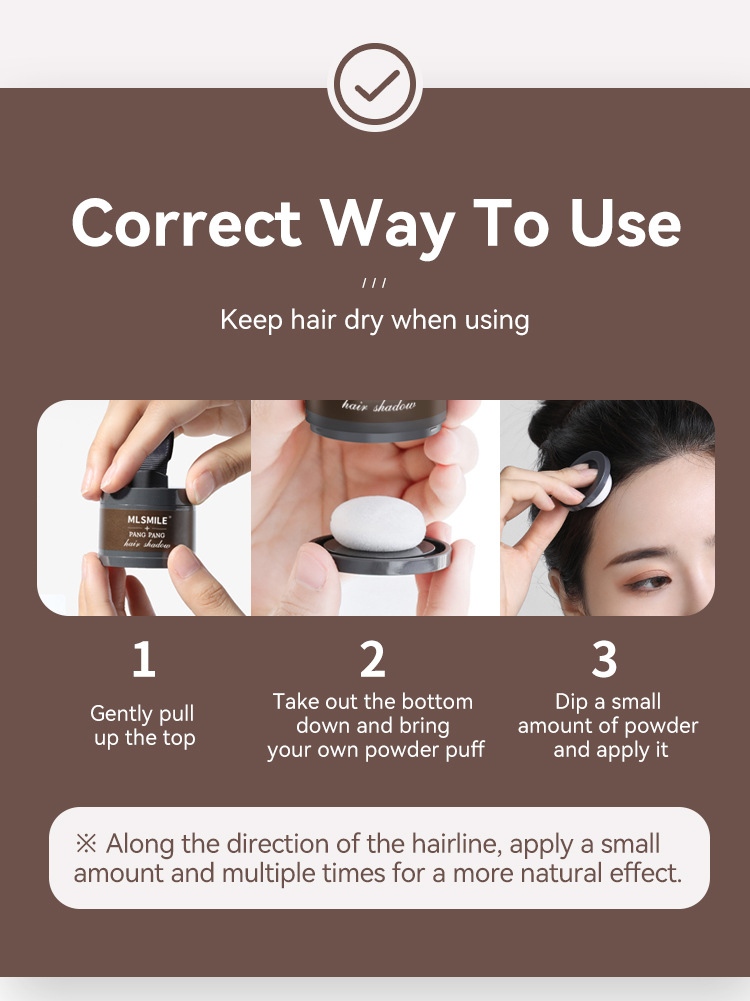 Correct Way To Use

///

Keep hair dry when using

MLSMILE
PANG PANG
hair shadow

hair shadow

1
Gently pull up the top

2
Take out the bottom down and bring your own powder puff

3
Dip a small amount of powder and apply it

※ Along the direction of the hairline, apply a small amount and multiple times for a more natural effect.