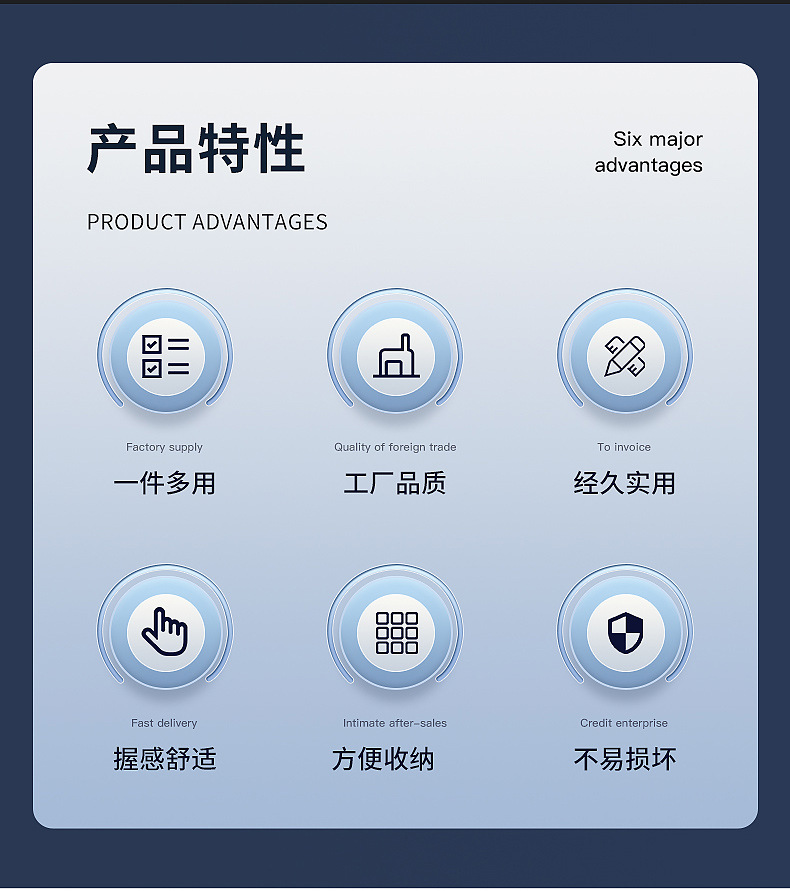 产品特性

Six major advantages

PRODUCT ADVANTAGES

Factory supply

一件多用

Quality of foreign trade

工厂品质

To invoice

经久实用

Fast delivery

握感舒适

Intimate after-sales

方便收纳

Credit enterprise

不易损坏