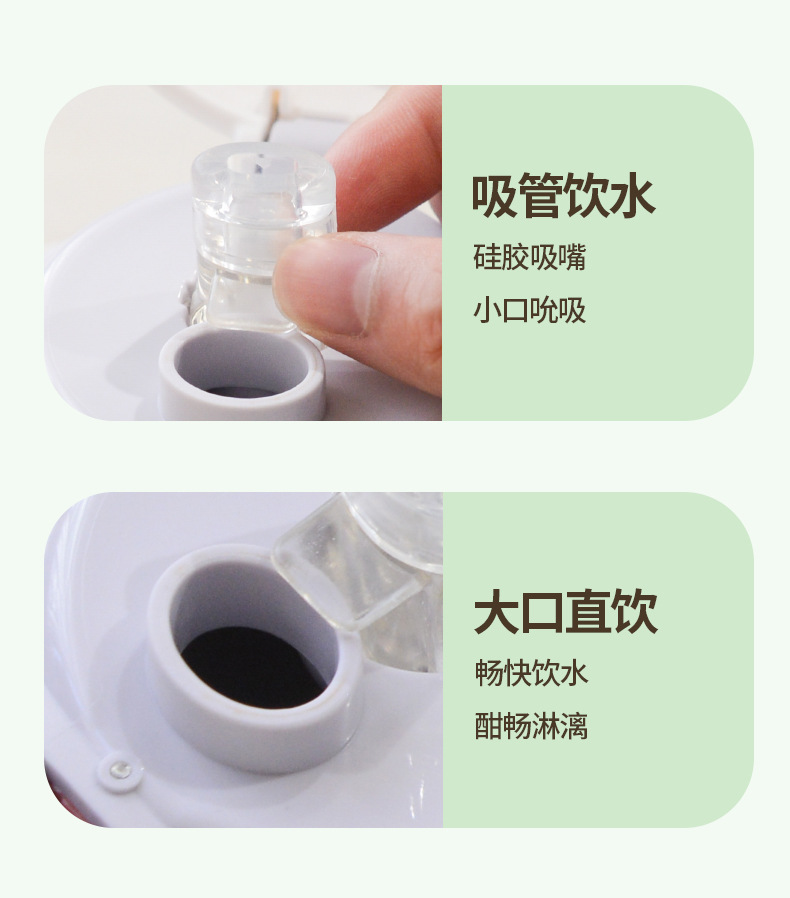 吸管饮水

硅胶吸嘴

小口吮吸

大口直饮

畅快饮水

酣畅淋漓