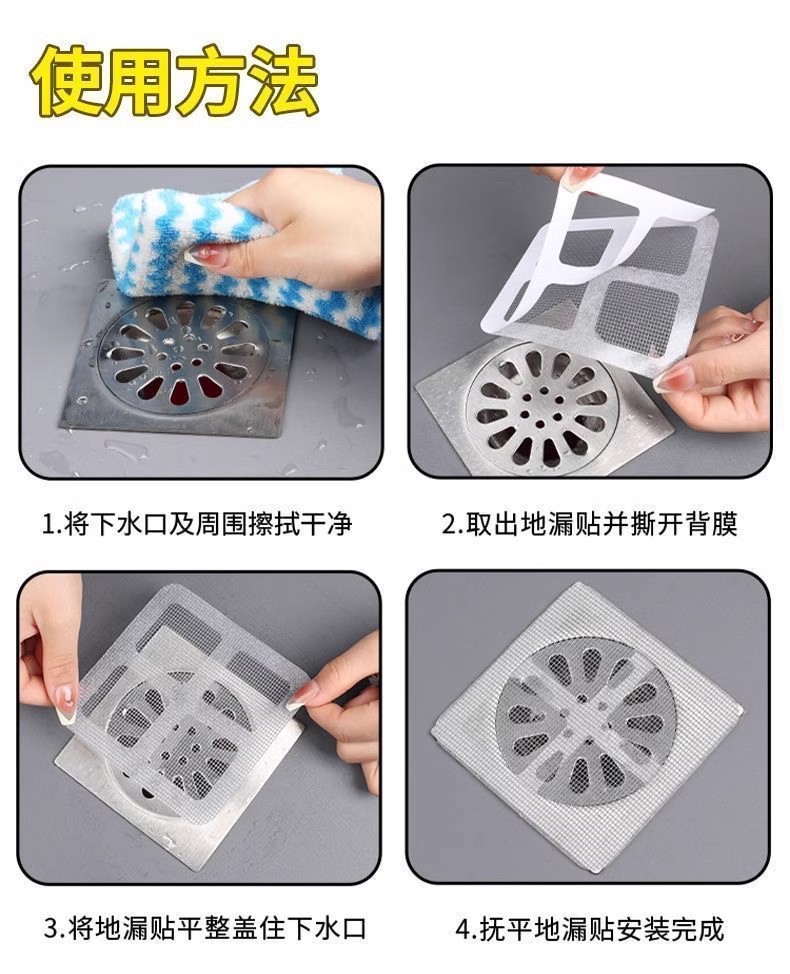 使用方法

1.将下水口及周围擦拭干净

2.取出地漏贴并撕开背膜

3.将地漏贴平整盖住下水口

4.抚平地漏贴安装完成