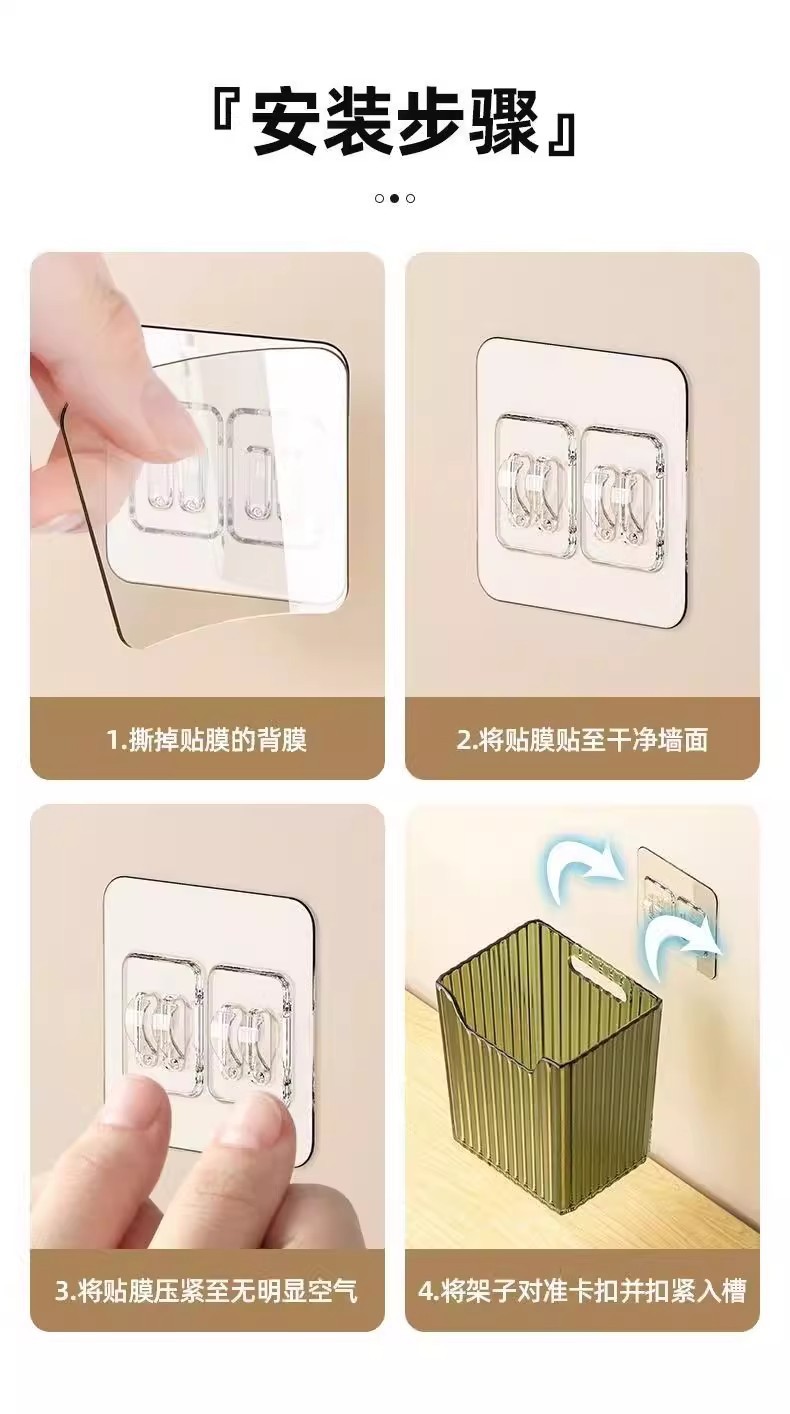 『安装步骤』

1.撕掉贴膜的背膜

2.将贴膜贴至干净墙面

3.将贴膜压紧至无明显空气

4.将架子对准卡扣并扣紧入槽