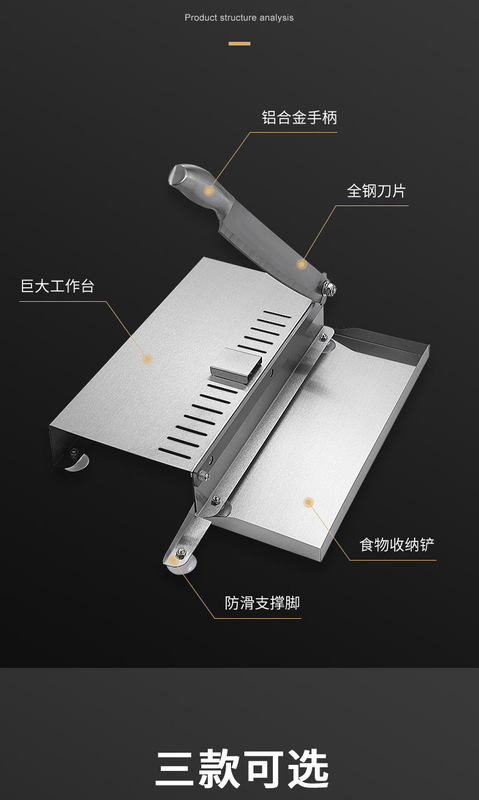 Product structure analysis

铝合金手柄

全钢刀片

巨大工作台

食物收纳铲

防滑支撑脚

三款可选