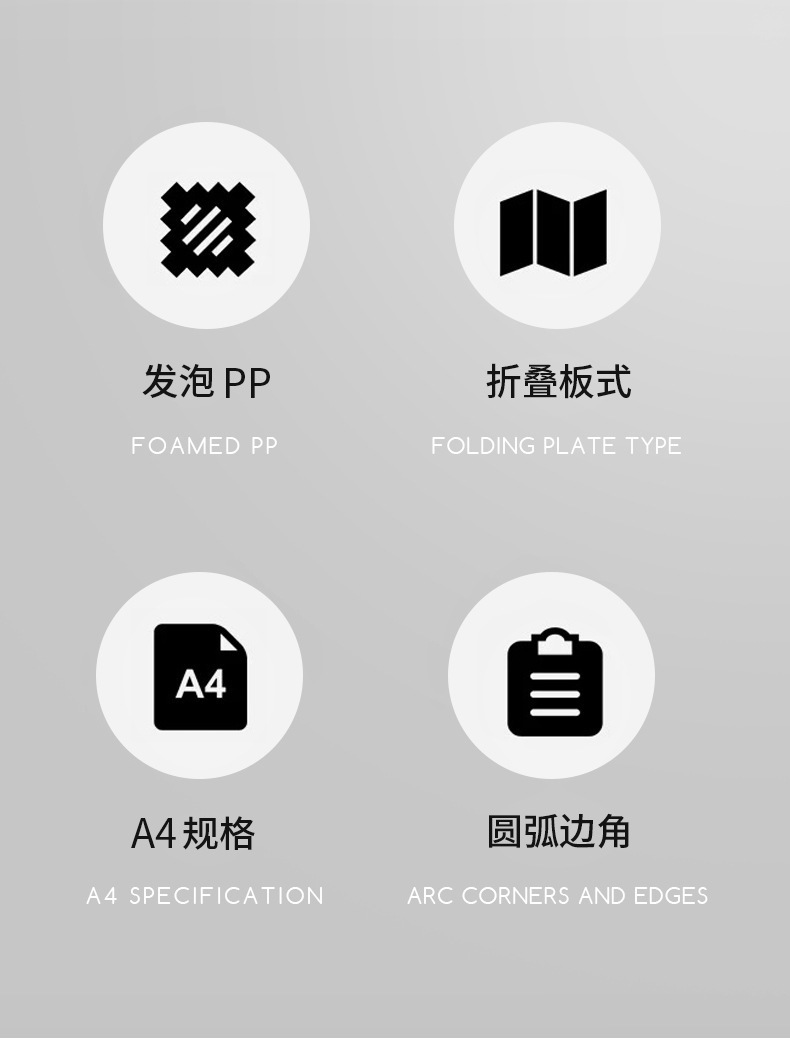 发泡PP

FOAMED PP

折叠板式

FOLDING PLATE TYPE

A4

A4规格

A4 SPECIFICATION

圆弧边角

ARC CORNERS AND EDGES