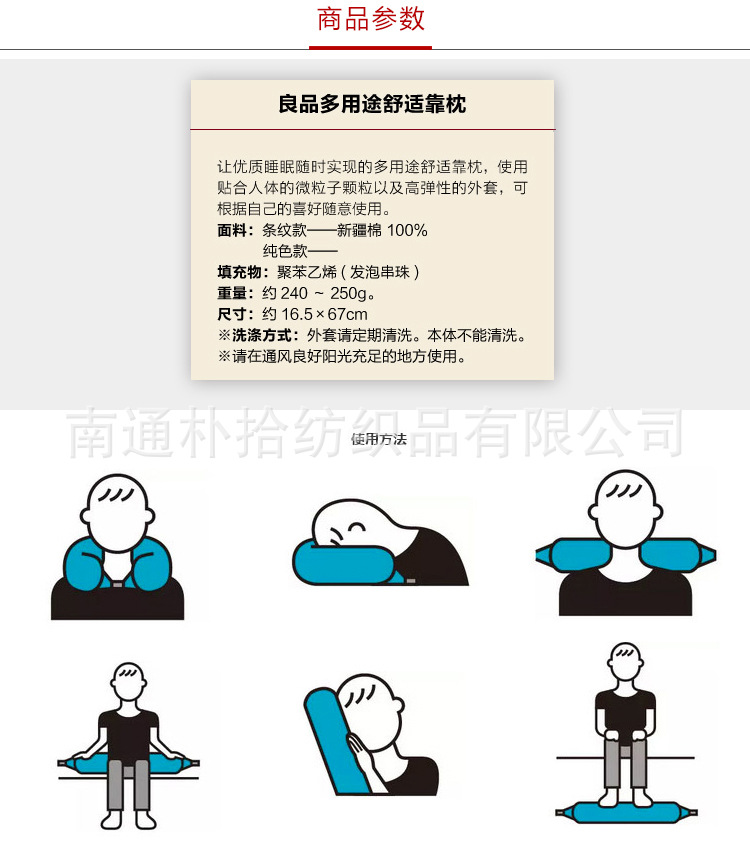 商品参数

良品多用途舒适靠枕

让优质睡眠随时实现的多用途舒适靠枕，使用贴合人体的微粒子颗粒以及高弹性的外套，可根据自己的喜好随意使用。
面料：条纹款——新疆棉 100%
纯色款——
填充物：聚苯乙烯（发泡串珠）
重量：约 240 ~ 250g。
尺寸：约 16.5×67cm
※洗涤方式：外套请定期清洗。本体不能清洗。
※请在通风良好阳光充足的地方使用。

南通朴拾纺织品有限公司

使用方法