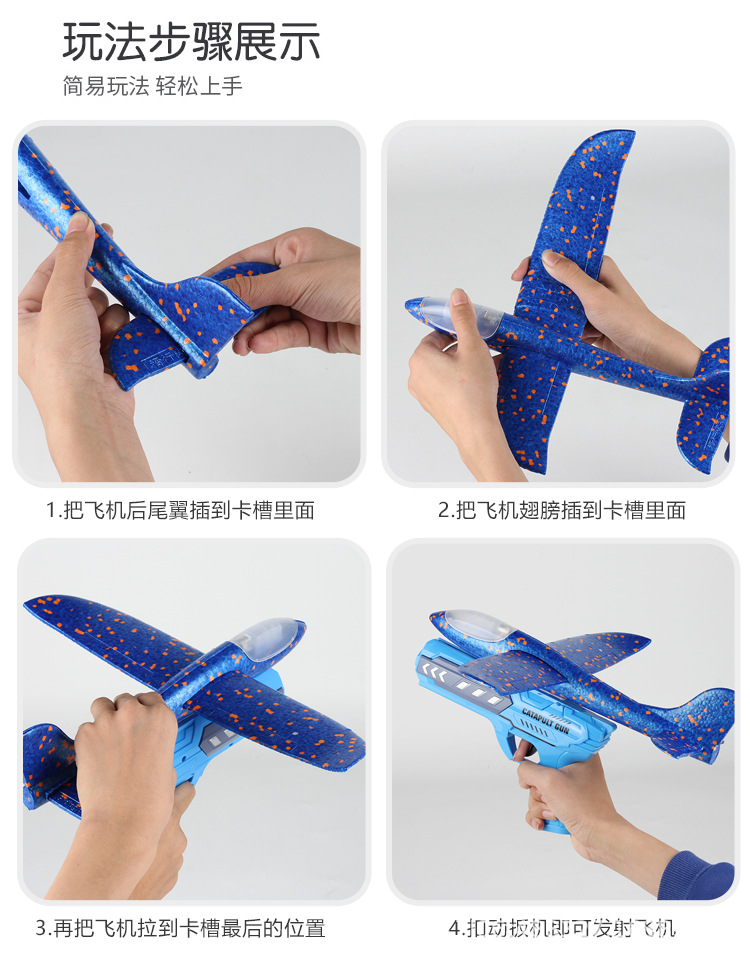 玩法步骤展示

简易玩法 轻松上手

1.把飞机后尾翼插到卡槽里面

2.把飞机翅膀插到卡槽里面

CATAPULT GUN

3.再把飞机拉到卡槽最后的位置

4.扣动扳机即可发射飞机