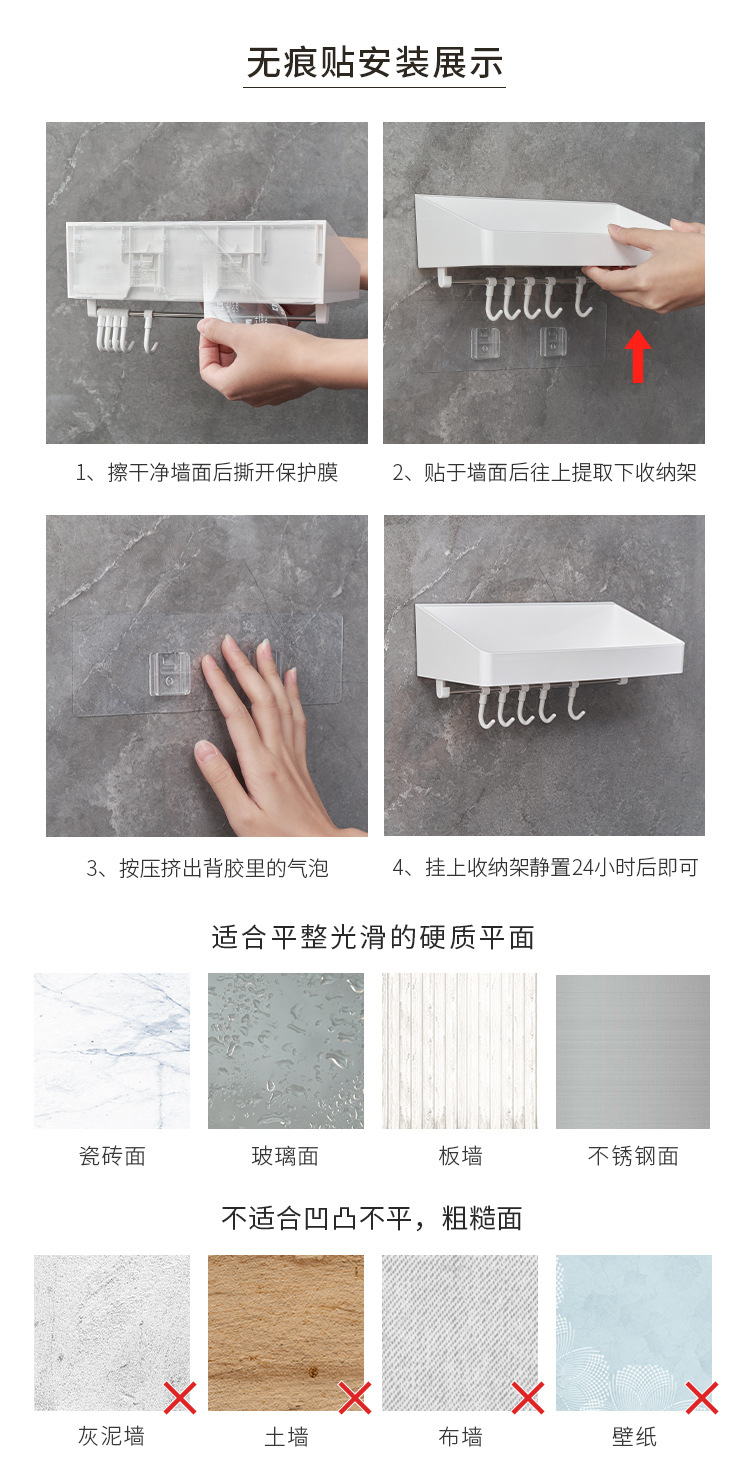 无痕贴安装展示

1、擦干净墙面后撕开保护膜

2、贴于墙面后往上提取下收纳架

3、按压挤出背胶里的气泡

4、挂上收纳架静置24小时后即可

适合平整光滑的硬质平面

瓷砖面

玻璃面

板墙

不锈钢面

不适合凹凸不平，粗糙面

灰泥墙

土墙

布墙

壁纸