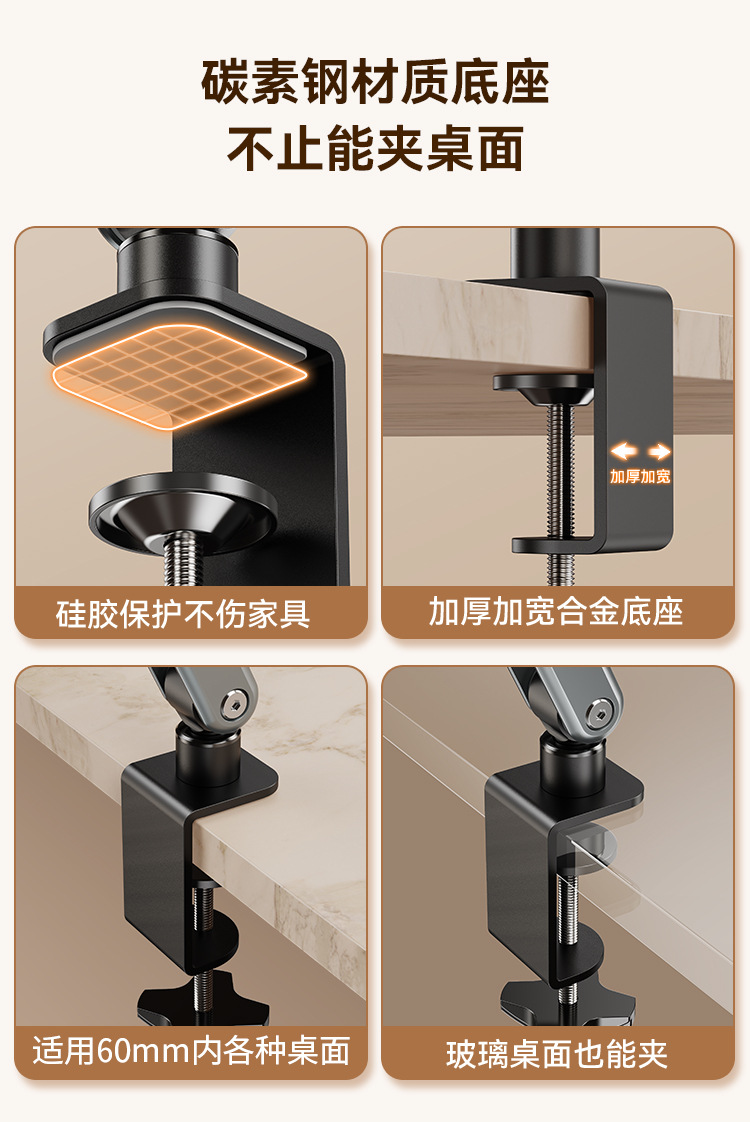 碳素钢材质底座
不止能夹桌面

硅胶保护不伤家具

加厚加宽

加厚加宽合金底座

适用60mm内各种桌面

玻璃桌面也能夹