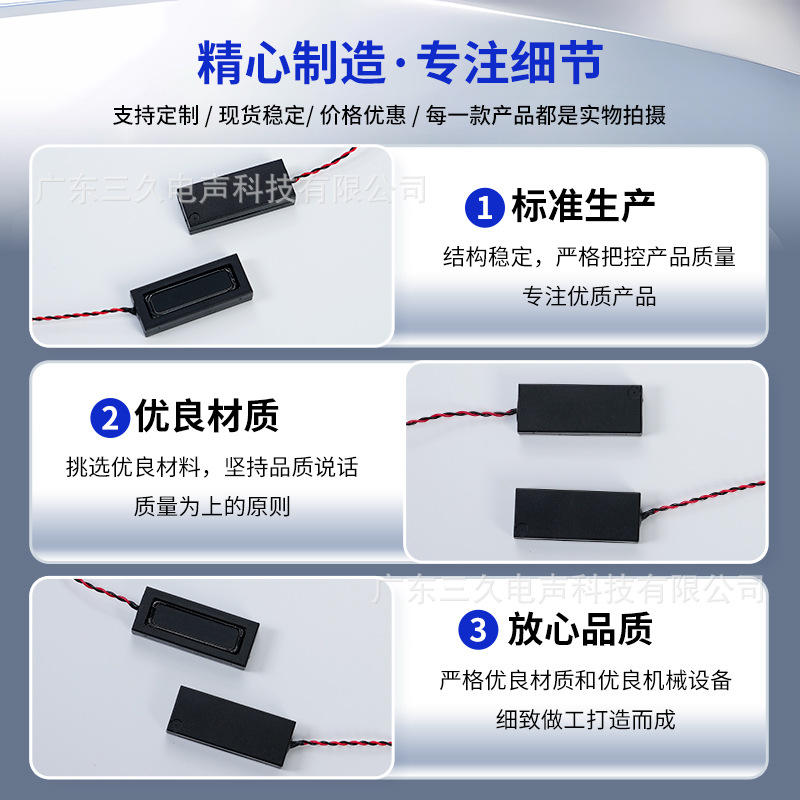 精心制造·专注细节

支持定制 / 现货稳定/ 价格优惠 / 每一款产品都是实物拍摄

广东三久电声科技有限公司

1 标准生产

结构稳定，严格把控产品质量
专注优质产品

2 优良材质

挑选优良材料，坚持品质说话
质量为上的原则

广东三久电声科技有限公司

3 放心品质

严格优良材质和优良机械设备
细致做工打造而成