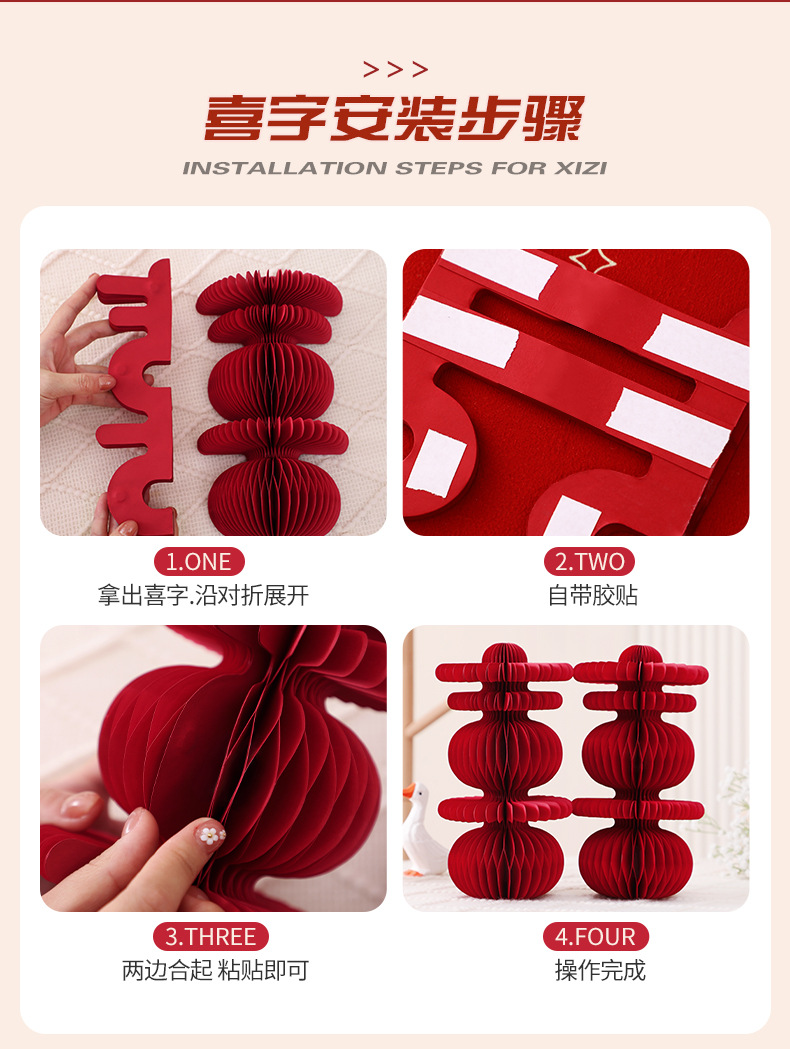 >>>

喜字安装步骤

INSTALLATION STEPS FOR XIZI

1.ONE
拿出喜字.沿对折展开

2.TWO
自带胶贴

3.THREE
两边合起 粘贴即可

4.FOUR
操作完成