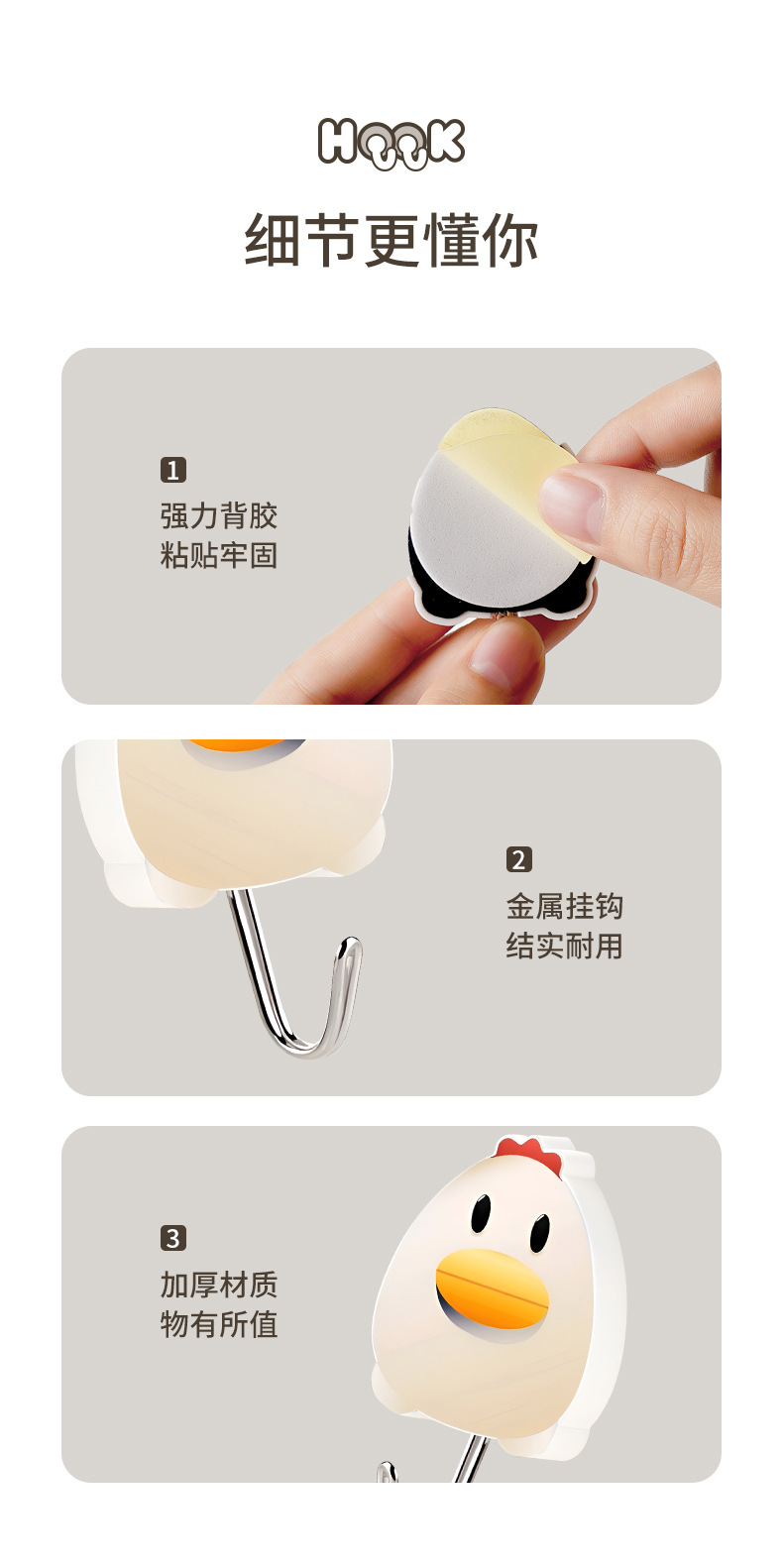 HOOK

细节更懂你

1
强力背胶
粘贴牢固

2
金属挂钩
结实耐用

3
加厚材质
物有所值