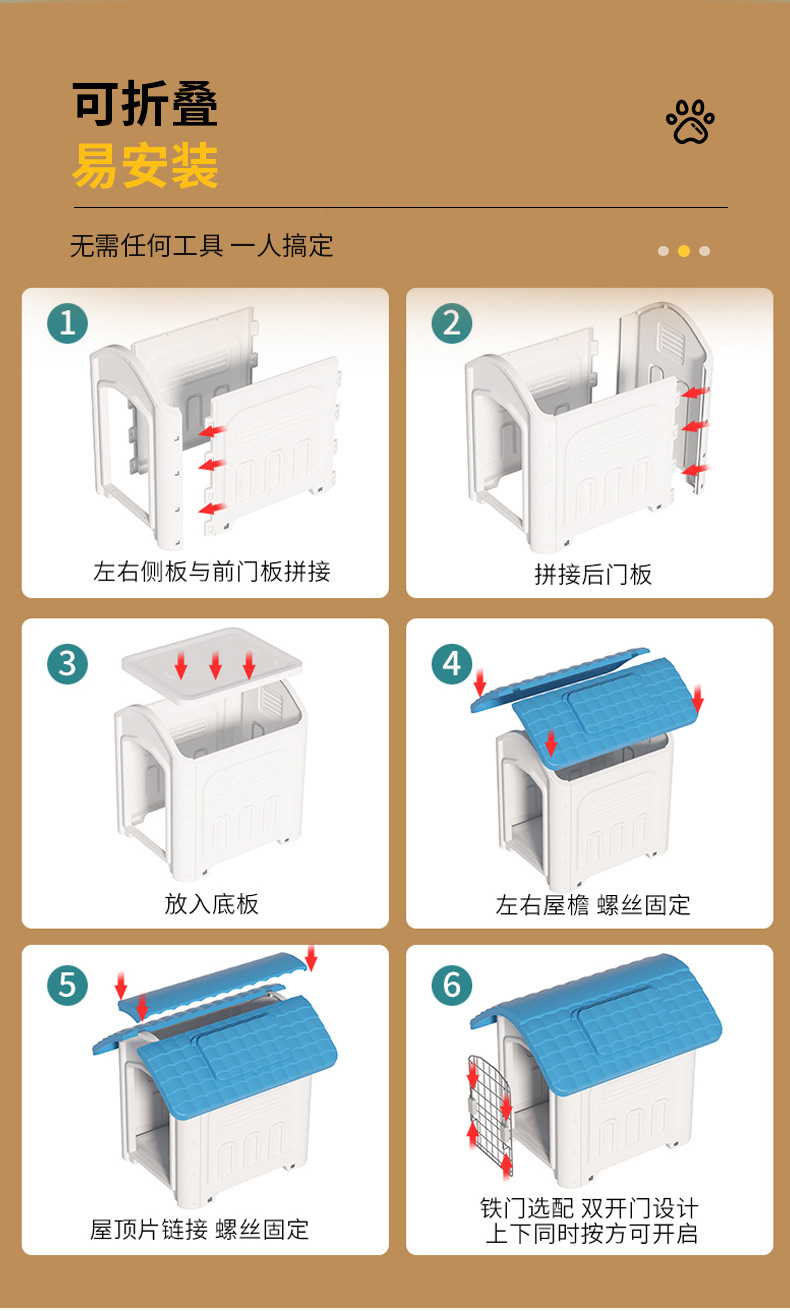 可折叠
易安装

无需任何工具 一人搞定

1
左右侧板与前门板拼接

2
拼接后门板

3
放入底板

4
左右屋檐 螺丝固定

5
屋顶片链接 螺丝固定

6
铁门选配 双开门设计
上下同时按方可开启