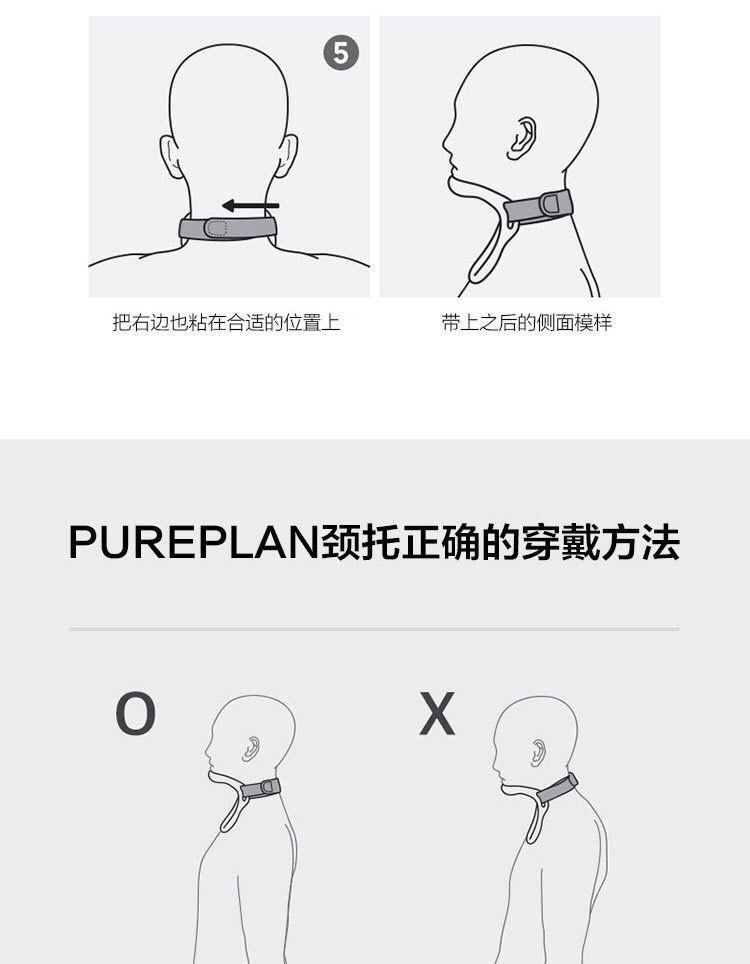 5

把右边也粘在合适的位置上

带上之后的侧面模样

PUREPLAN颈托正确的穿戴方法

O

X