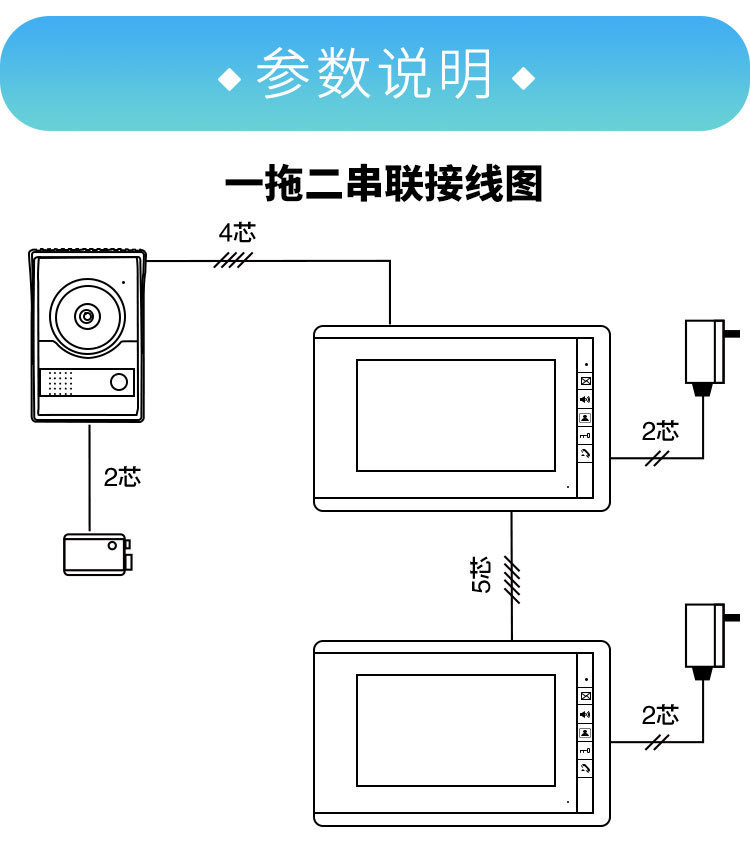 ◆ 参数说明 ◆

一拖二串联接线图

4芯

2芯

2芯

5芯

2芯