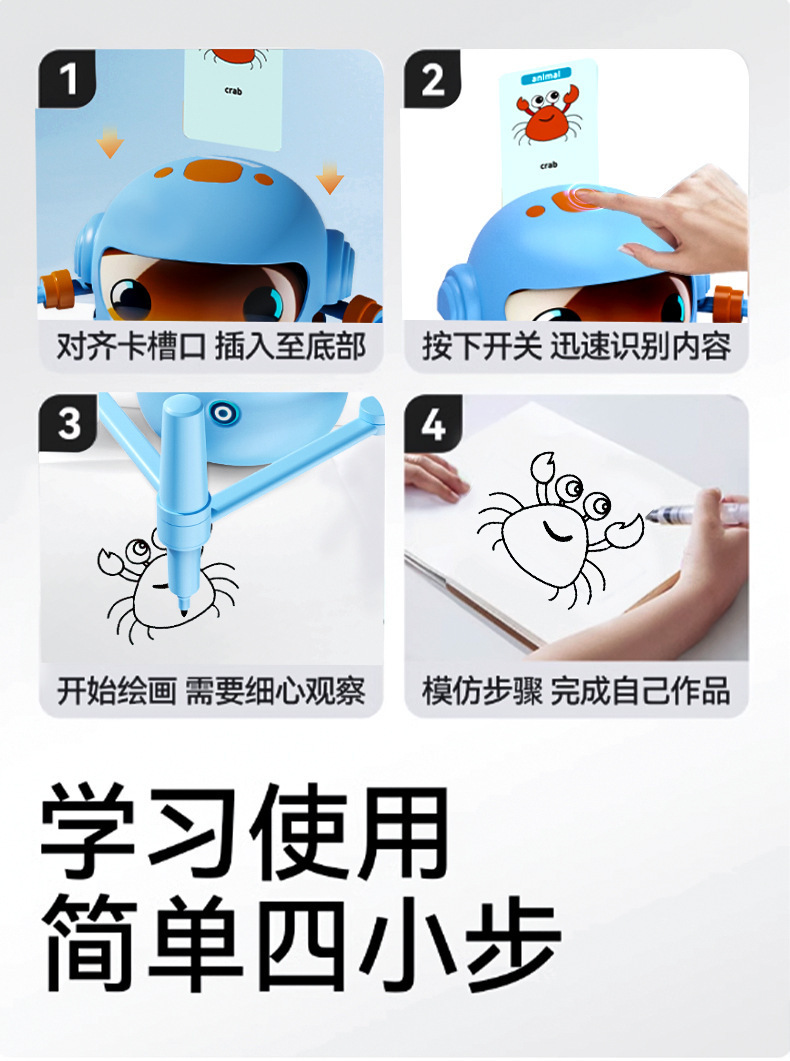 1

crab

对齐卡槽口 插入至底部

2

animal

crab

按下开关 迅速识别内容

3

开始绘画 需要细心观察

4

模仿步骤 完成自己作品

学习使用
简单四小步