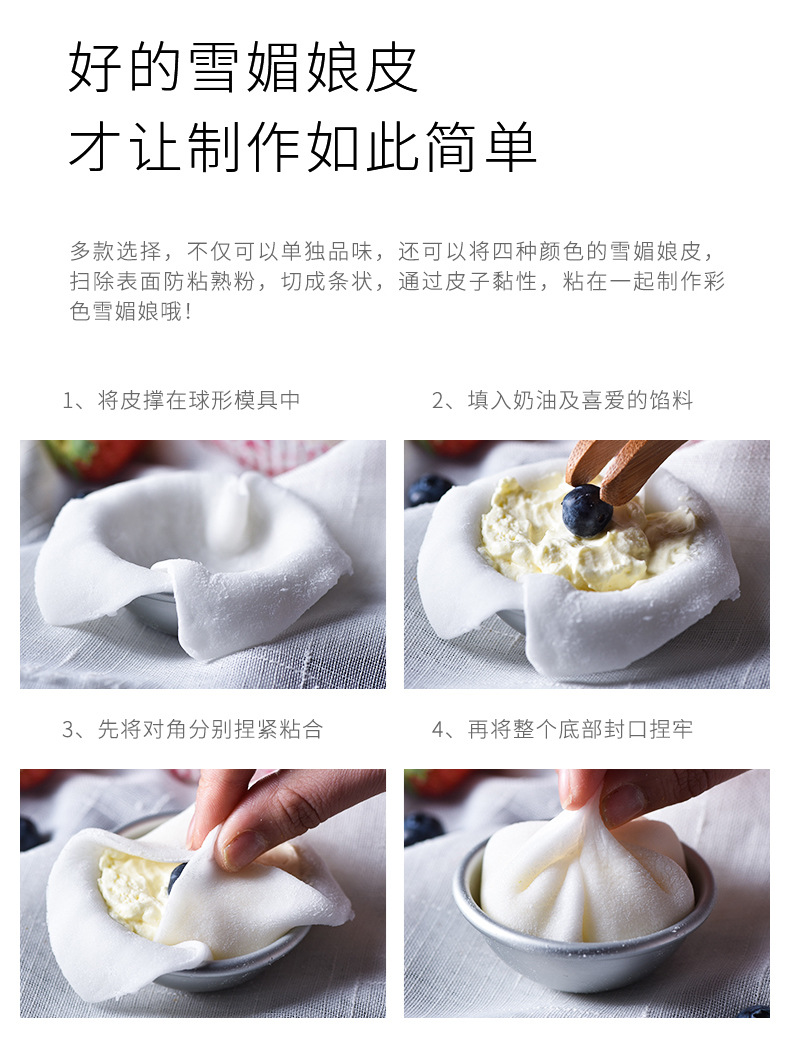 好的雪媚娘皮
才让制作如此简单

多款选择，不仅可以单独品味，还可以将四种颜色的雪媚娘皮，扫除表面防粘熟粉，切成条状，通过皮子黏性，粘在一起制作彩色雪媚娘哦！

1、将皮撑在球形模具中

2、填入奶油及喜爱的馅料

3、先将对角分别捏紧粘合

4、再将整个底部封口捏牢