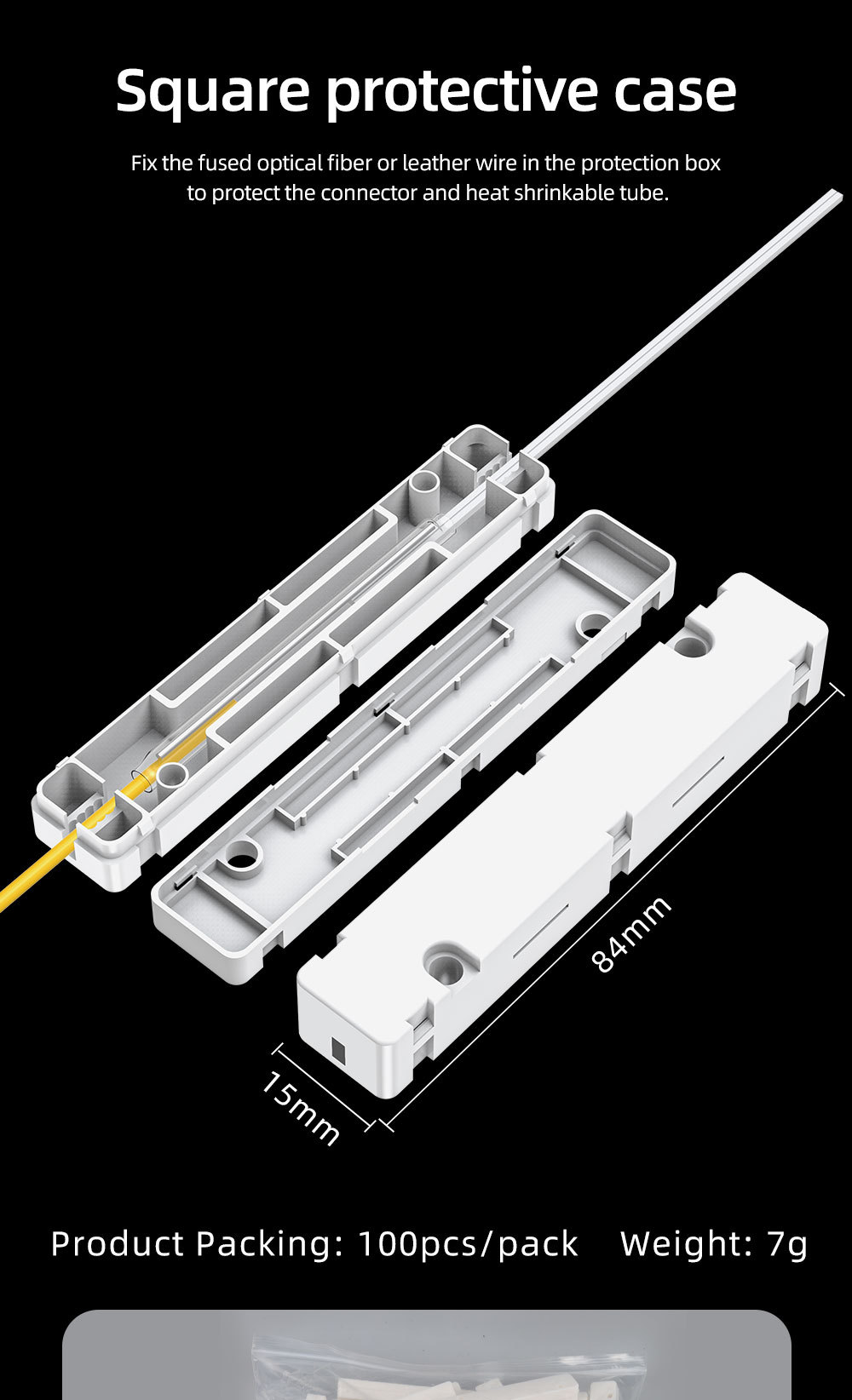 Square protective case

Fix the fused optical fiber or leather wire in the protection box to protect the connector and heat shrinkable tube.

84mm

15mm

Product Packing: 100pcs/pack Weight: 7g