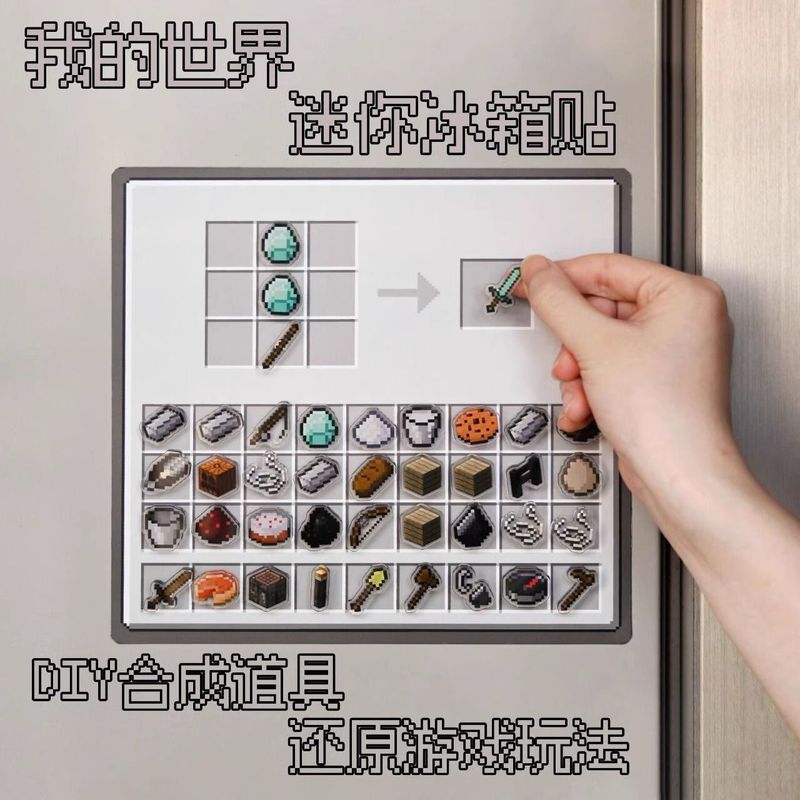 我的世界
迷你冰箱贴

DIY合成道具
还原游戏玩法