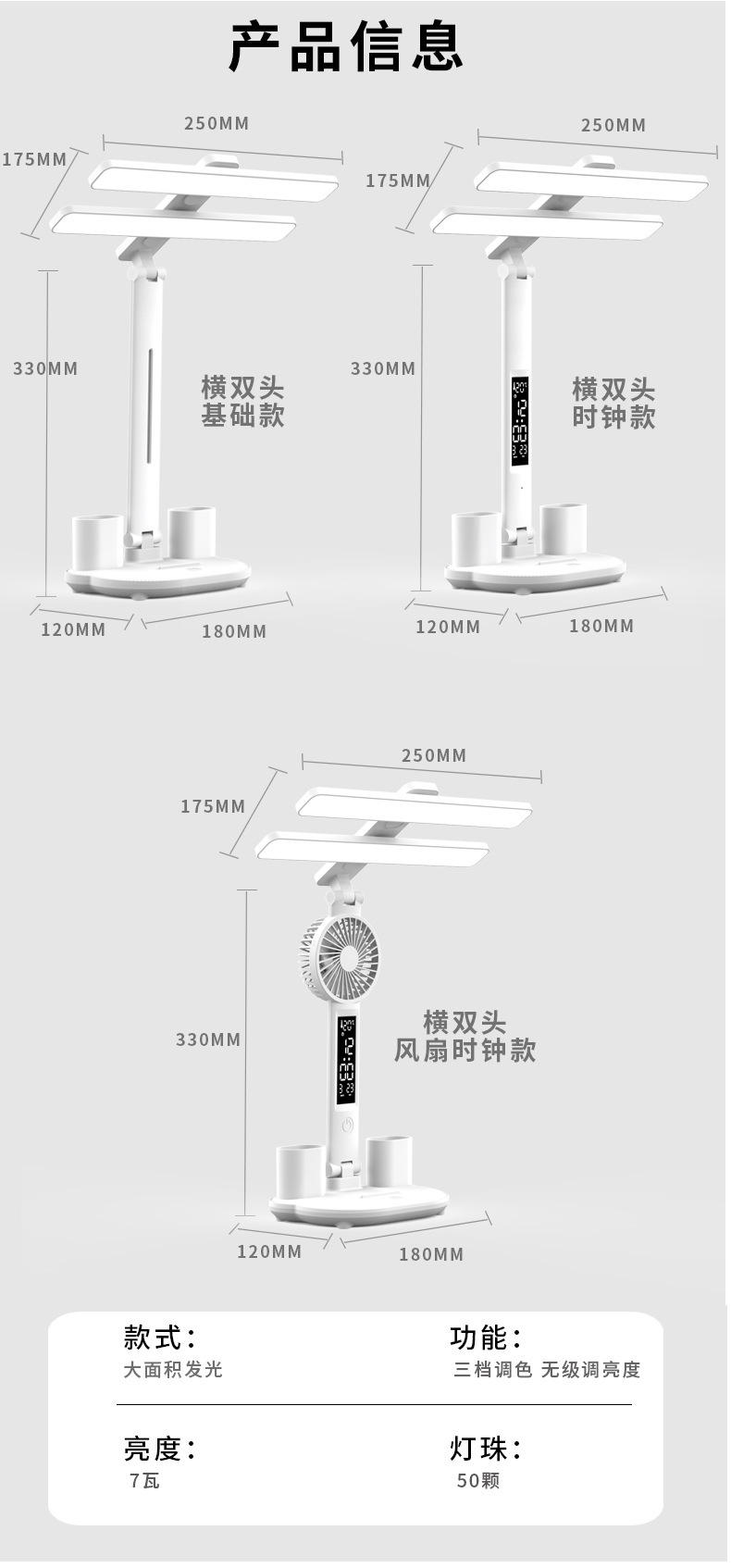 产品信息

250MM
175MM
330MM
横双头
基础款
120MM
180MM

250MM
175MM
330MM
横双头
时钟款
120MM
180MM

250MM
175MM
330MM
横双头
风扇时钟款
120MM
180MM

款式：
大面积发光

功能：
三档调色 无级调亮度

亮度：
7瓦

灯珠：
50颗