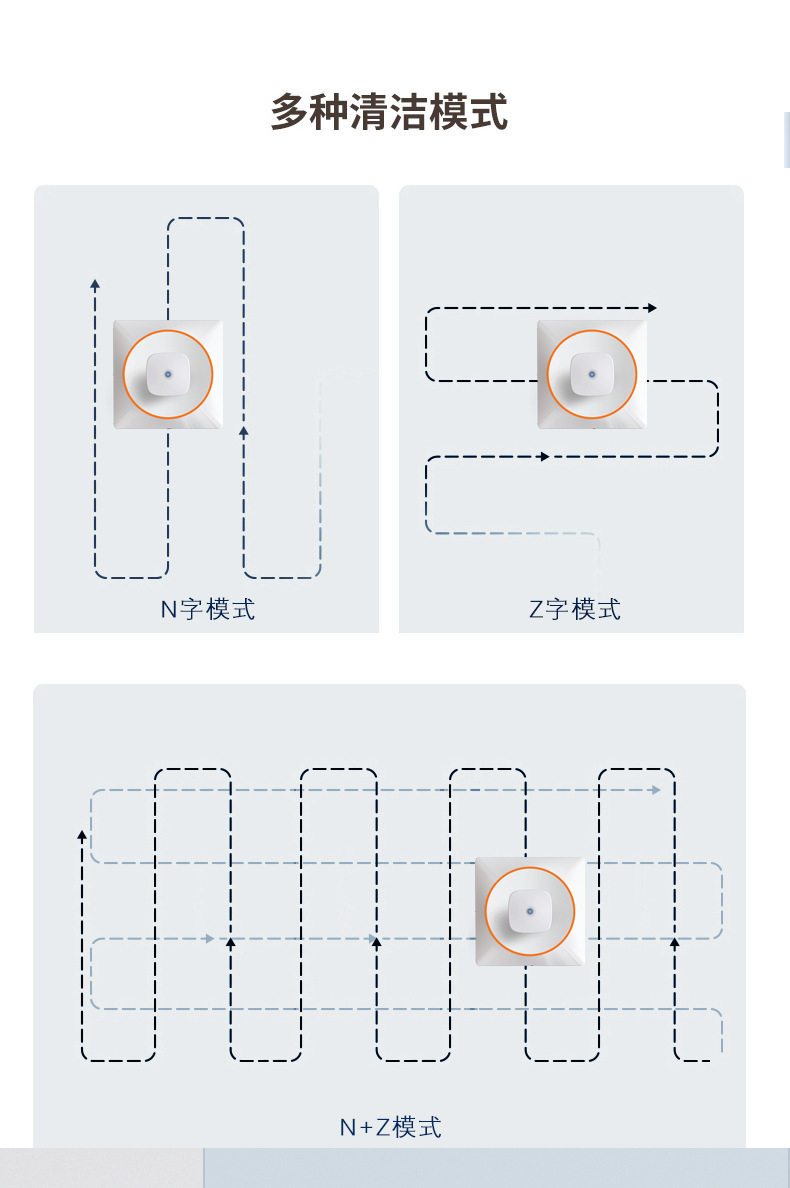 多种清洁模式

N字模式

Z字模式

N+Z模式