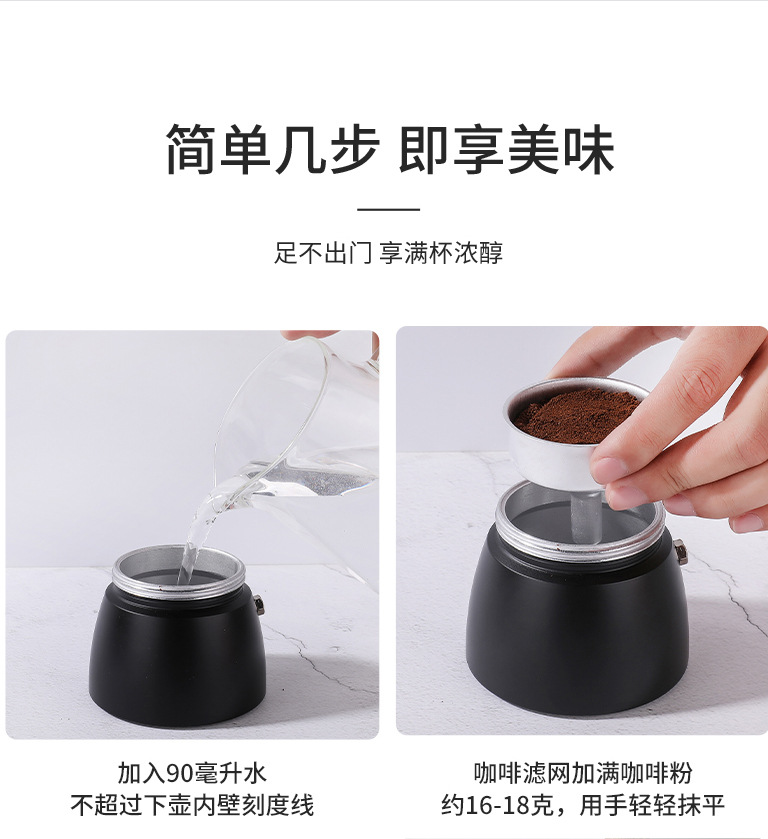 简单几步 即享美味

足不出门 享满杯浓醇

加入90毫升水
不超过下壶内壁刻度线

咖啡滤网加满咖啡粉
约16-18克，用手轻轻抹平