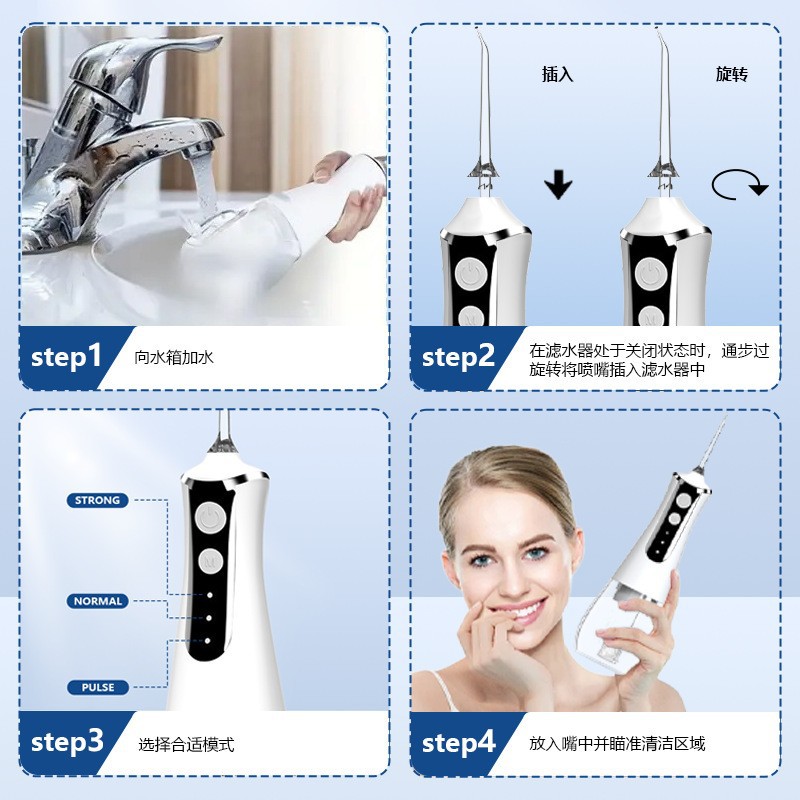 step1 向水箱加水

插入

旋转

step2 在滤水器处于关闭状态时，通步过旋转将喷嘴插入滤水器中

STRONG

NORMAL

PULSE

step3 选择合适模式

step4 放入嘴中并瞄准清洁区域