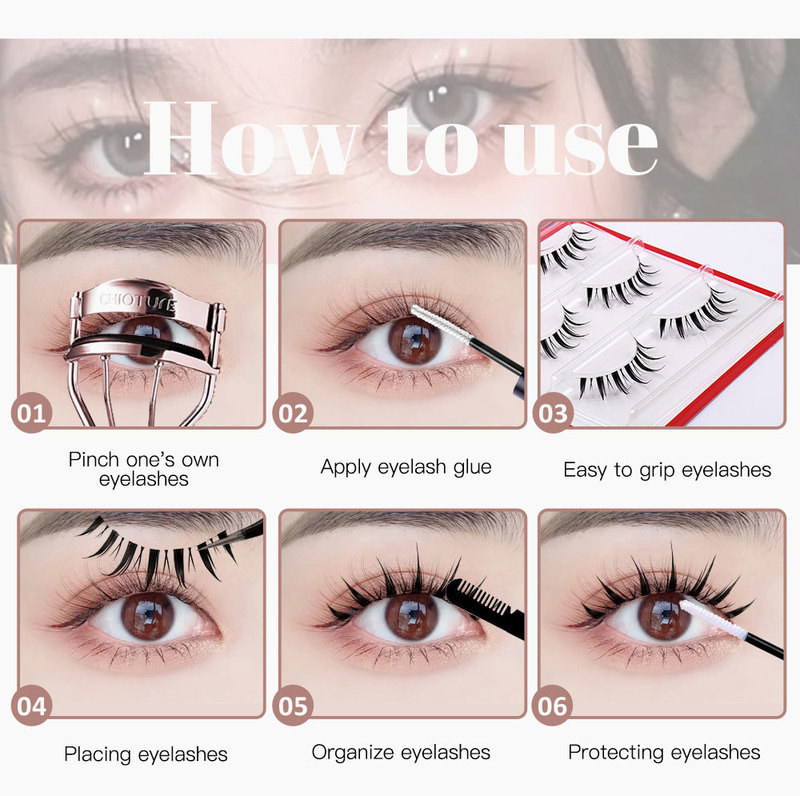 How to use

CHIOTURE

01

Pinch one's own eyelashes

02

Apply eyelash glue

03

Easy to grip eyelashes

04

Placing eyelashes

05

Organize eyelashes

06

Protecting eyelashes