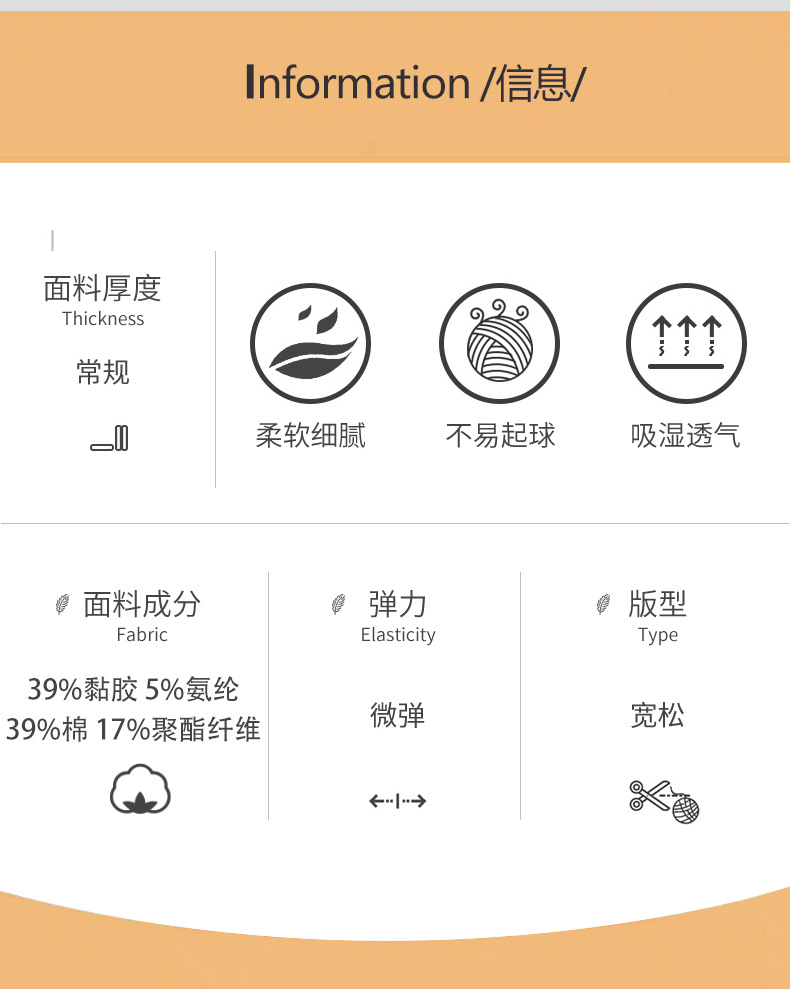 Information /信息/

面料厚度
Thickness

常规

柔软细腻

不易起球

吸湿透气

面料成分
Fabric

39%黏胶 5%氨纶
39%棉 17%聚酯纤维

弹力
Elasticity

微弹

版型
Type

宽松