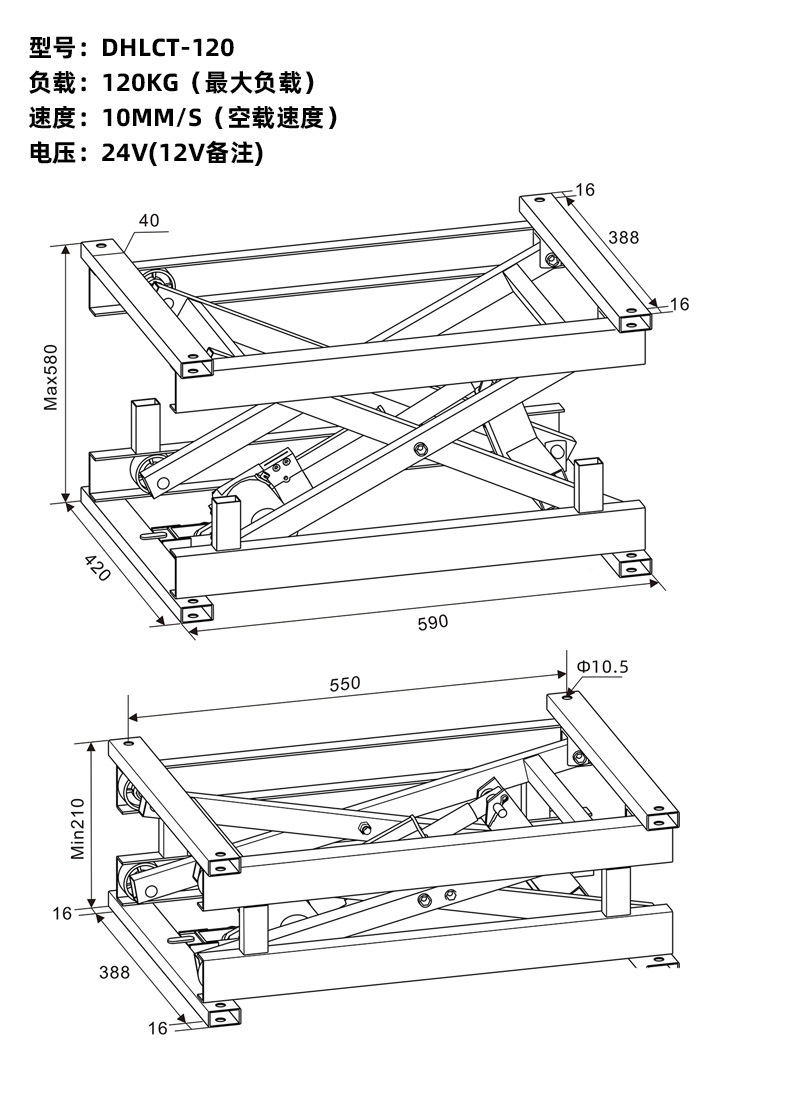 型号：DHLCT-120
负载：120KG（最大负载）
速度：10MM/S（空载速度）
电压：24V(12V备注)

40
16
388
16
Max580
420
590

550
Φ10.5
Min210
16
388
16