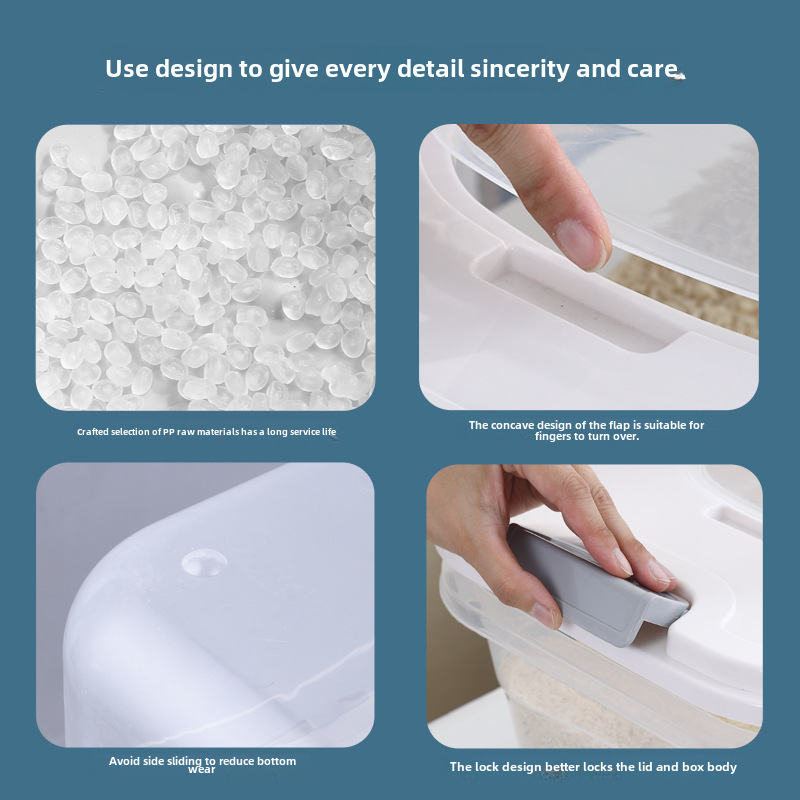 Use design to give every detail sincerity and care.

Crafted selection of PP raw materials has a long service life

The concave design of the flap is suitable for fingers to turn over.

Avoid side sliding to reduce bottom wear

The lock design better locks the lid and box body