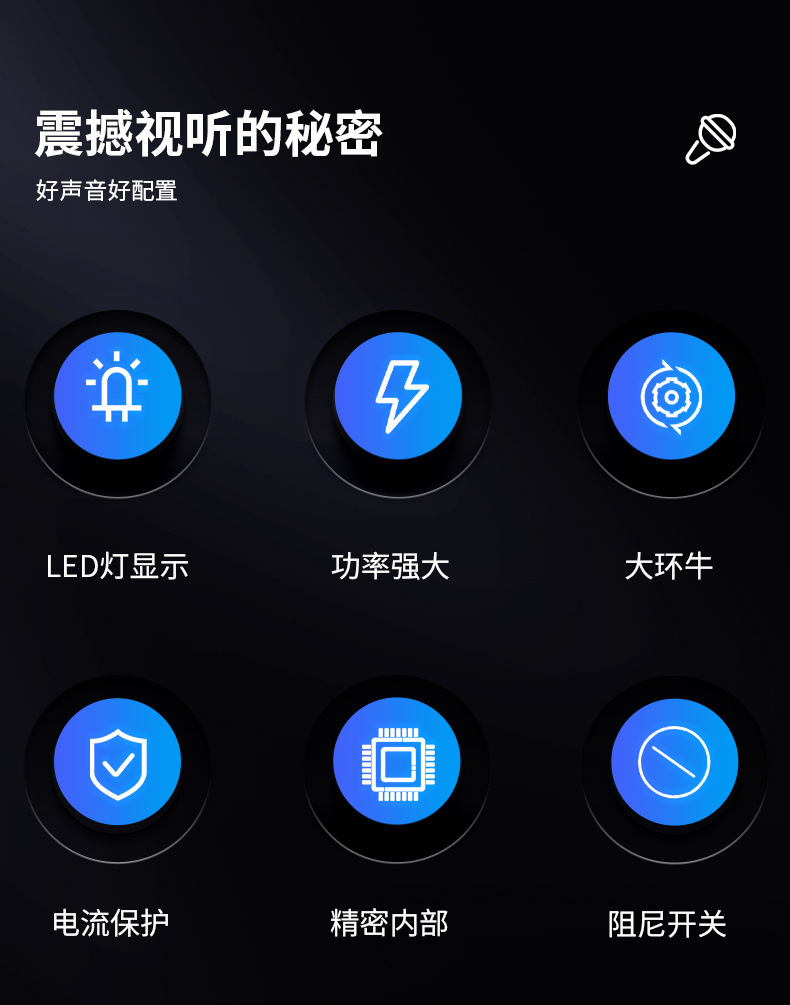 震撼视听的秘密

好声音好配置

LED灯显示

功率强大

大环牛

电流保护

精密内部

阻尼开关