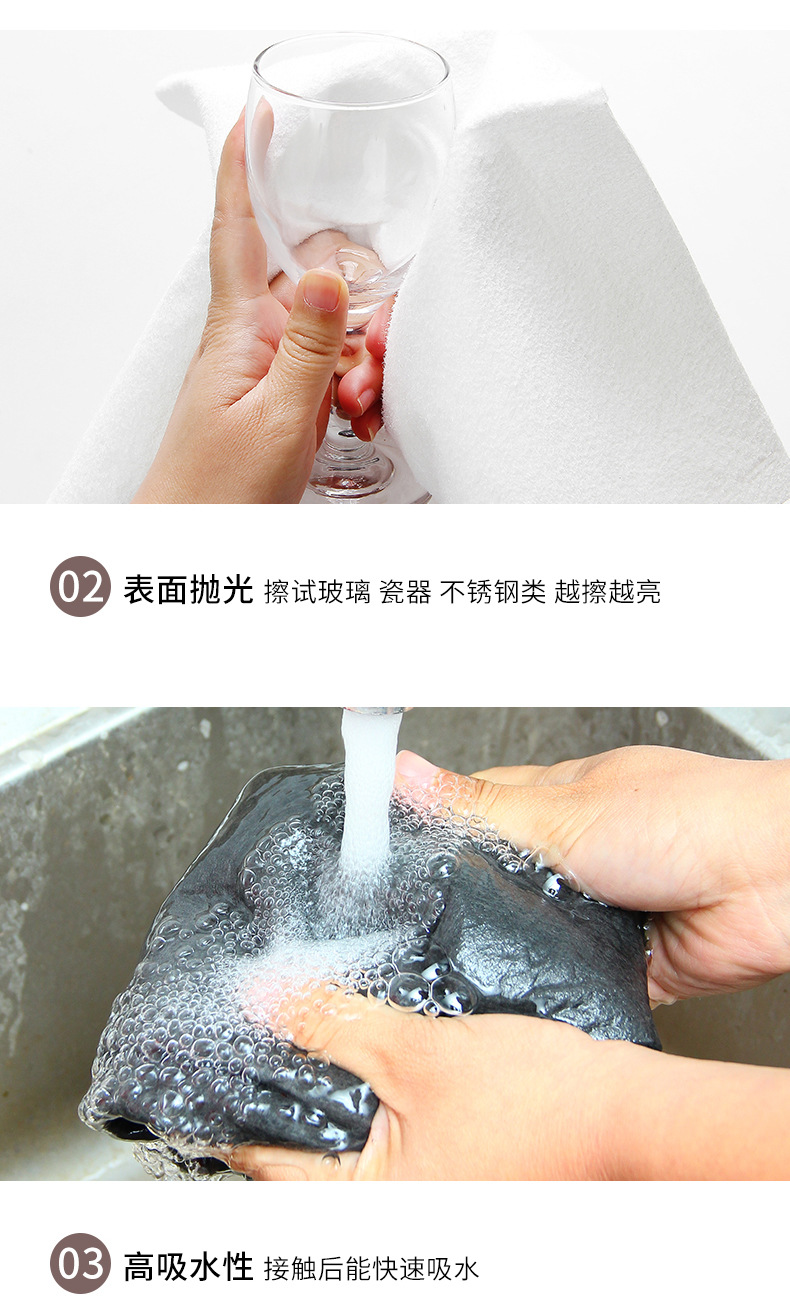 02 表面抛光 擦试玻璃 瓷器 不锈钢类 越擦越亮

03 高吸水性 接触后能快速吸水