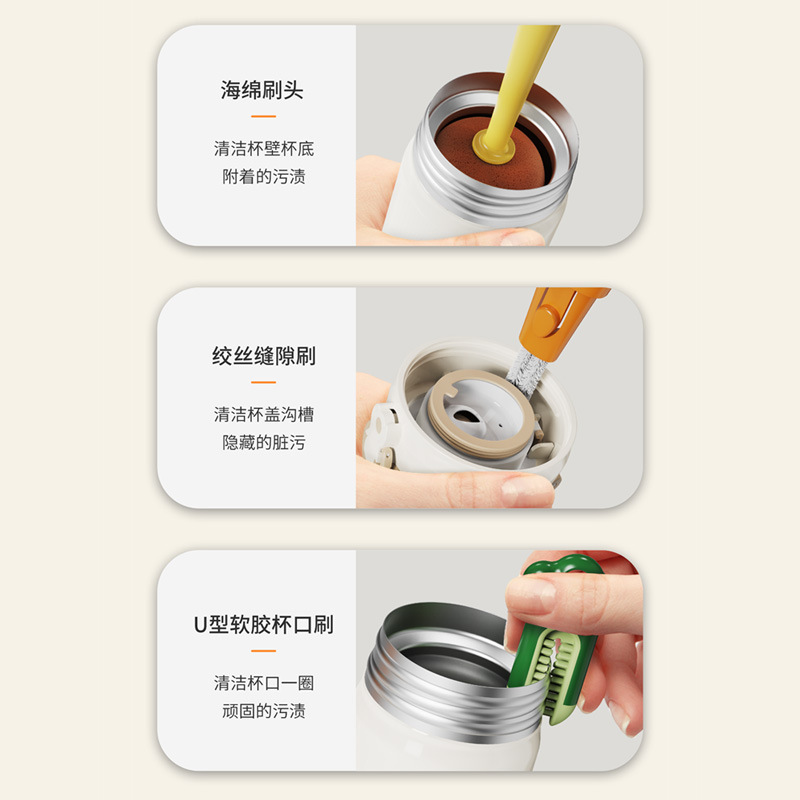 海绵刷头

清洁杯壁杯底
附着的污渍

绞丝缝隙刷

清洁杯盖沟槽
隐藏的脏污

U型软胶杯口刷

清洁杯口一圈
顽固的污渍