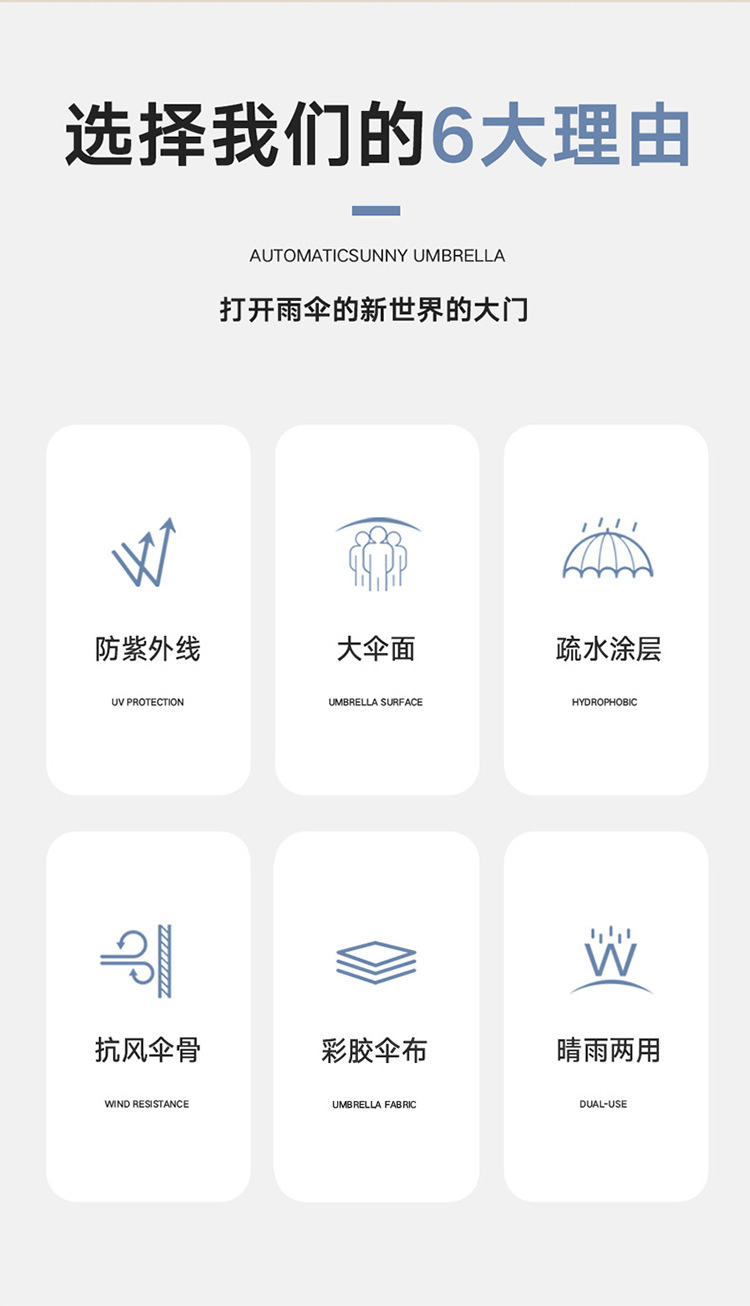 选择我们的6大理由

AUTOMATICSUNNY UMBRELLA

打开雨伞的新世界的大门

防紫外线

UV PROTECTION

大伞面

UMBRELLA SURFACE

疏水涂层

HYDROPHOBIC

抗风伞骨

WIND RESISTANCE

彩胶伞布

UMBRELLA FABRIC

晴雨两用

DUAL-USE