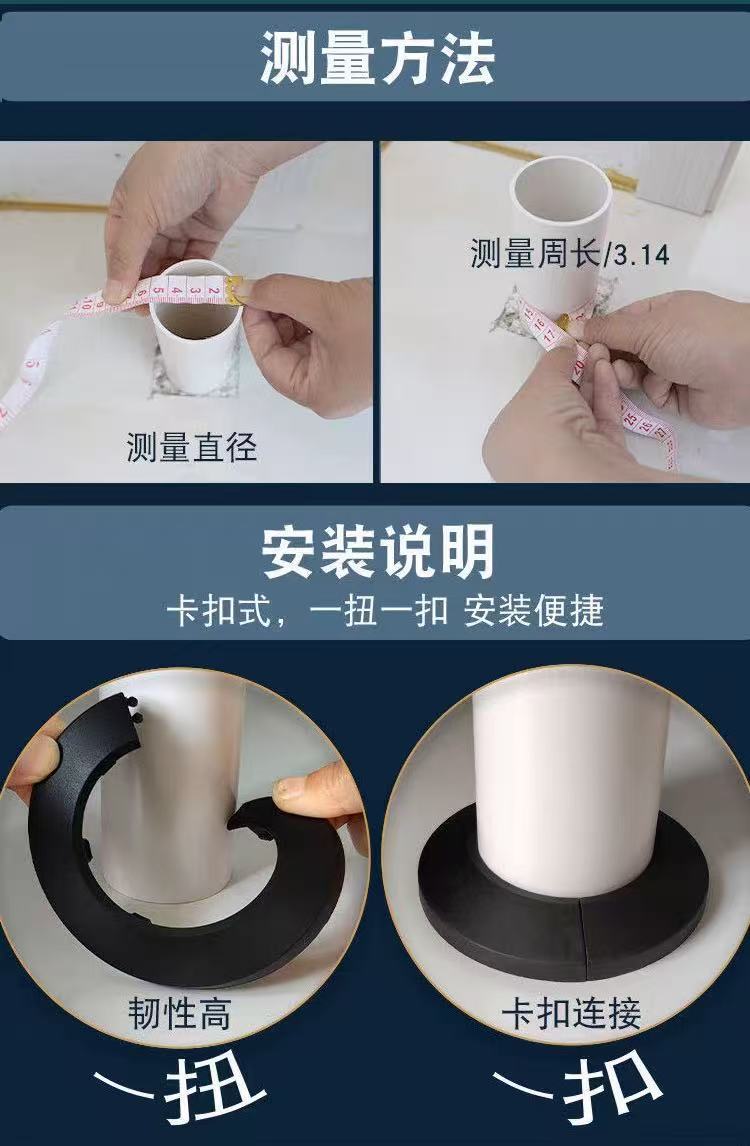 测量方法

测量直径

测量周长/3.14

安装说明

卡扣式，一扭一扣 安装便捷

韧性高

卡扣连接

一扭

一扣