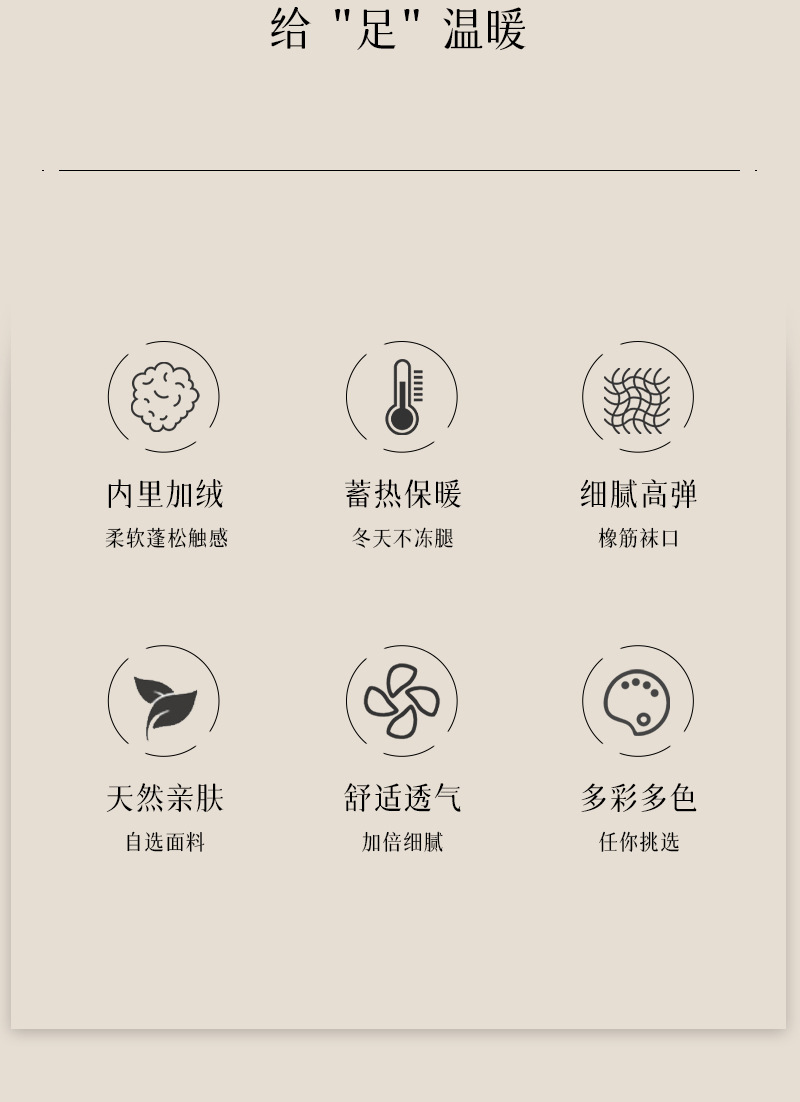 给“足”温暖

内里加绒
柔软蓬松触感

蓄热保暖
冬天不冻腿

细腻高弹
橡筋袜口

天然亲肤
自选面料

舒适透气
加倍细腻

多彩多色
任你挑选