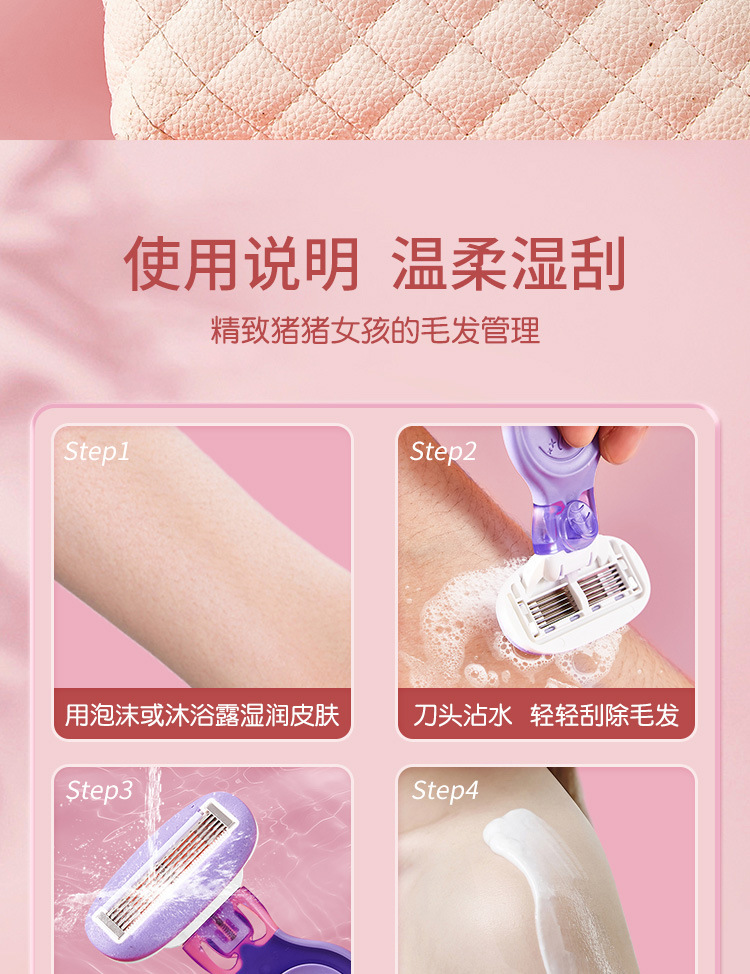 使用说明 温柔湿刮

精致猪猪女孩的毛发管理

Step1

用泡沫或沐浴露湿润皮肤

Step2

刀头沾水 轻轻刮除毛发

Step3

Step4