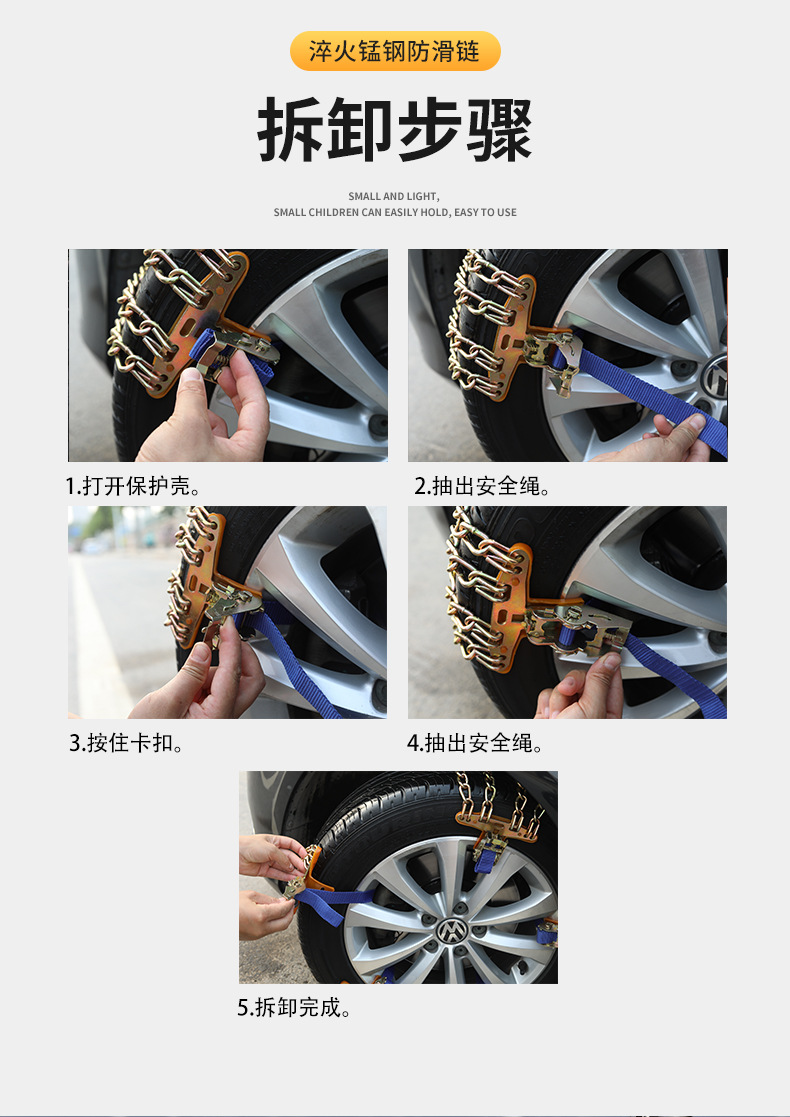 淬火锰钢防滑链

拆卸步骤

SMALL AND LIGHT,
SMALL CHILDREN CAN EASILY HOLD, EASY TO USE

1.打开保护壳。

2.抽出安全绳。

3.按住卡扣。

4.抽出安全绳。

5.拆卸完成。