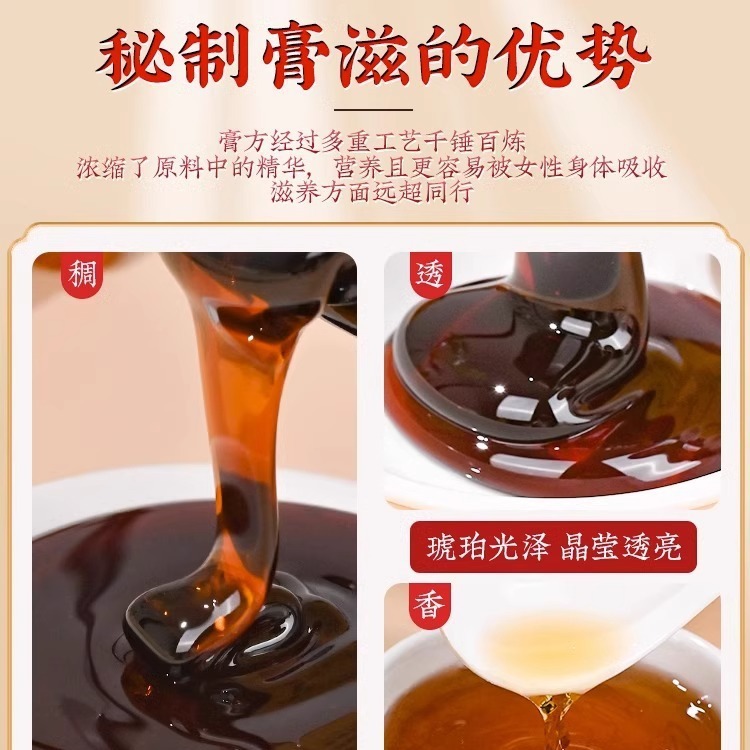 秘制膏滋的优势

膏方经过多重工艺千锤百炼
浓缩了原料中的精华，营养且更容易被女性身体吸收
滋养方面远超同行

稠

透

琥珀光泽 晶莹透亮

香