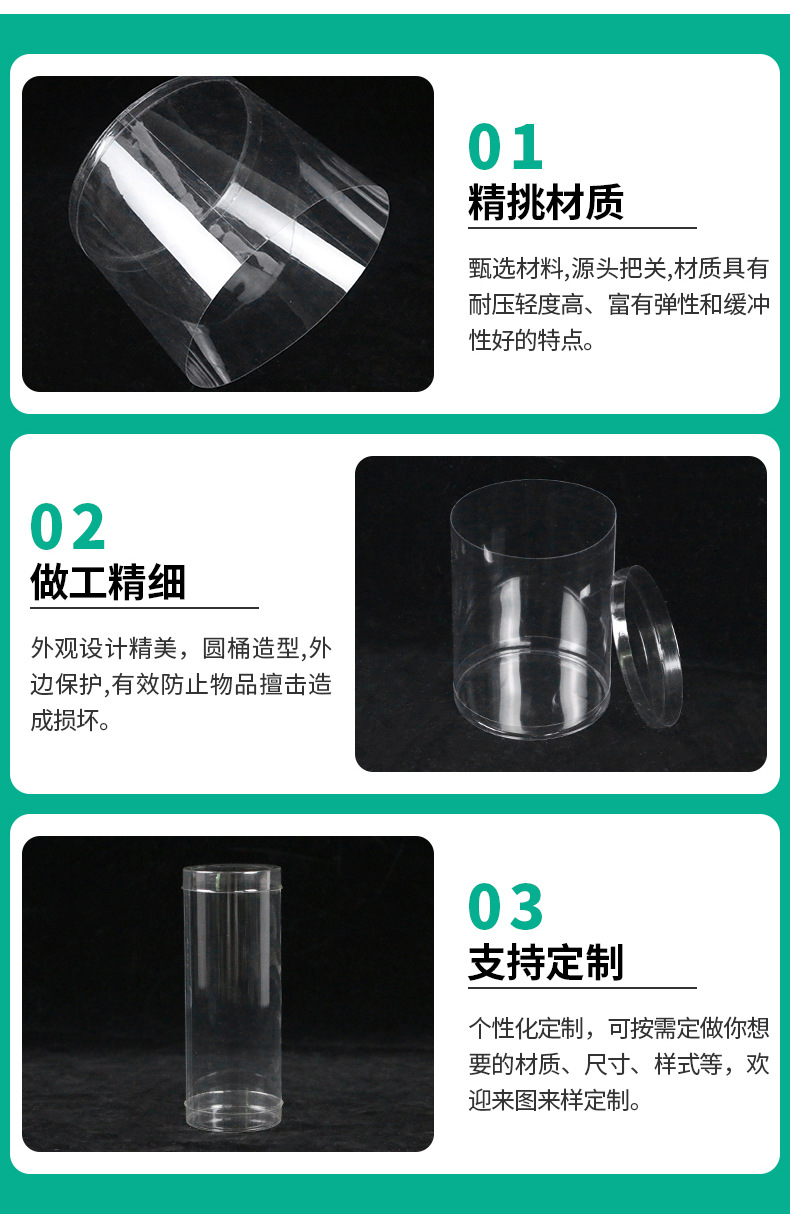 01
精挑材质

甄选材料,源头把关,材质具有耐压轻度高、富有弹性和缓冲性好的特点。

02
做工精细

外观设计精美，圆桶造型,外边保护,有效防止物品撞击造成损坏。

03
支持定制

个性化定制，可按需定做你想要的材质、尺寸、样式等，欢迎来图来样定制。