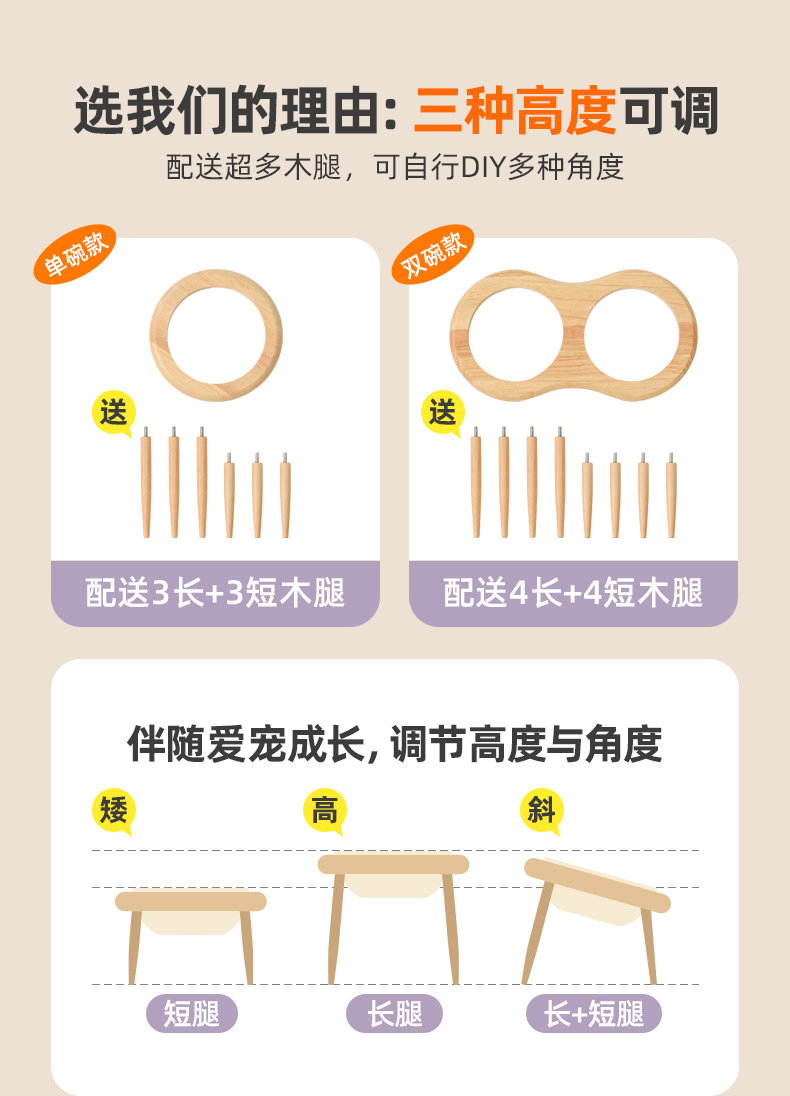 选我们的理由: 三种高度可调
配送超多木腿，可自行DIY多种角度

单碗款
送
配送3长+3短木腿

双碗款
送
配送4长+4短木腿

伴随爱宠成长, 调节高度与角度

矮
高
斜

短腿
长腿
长+短腿