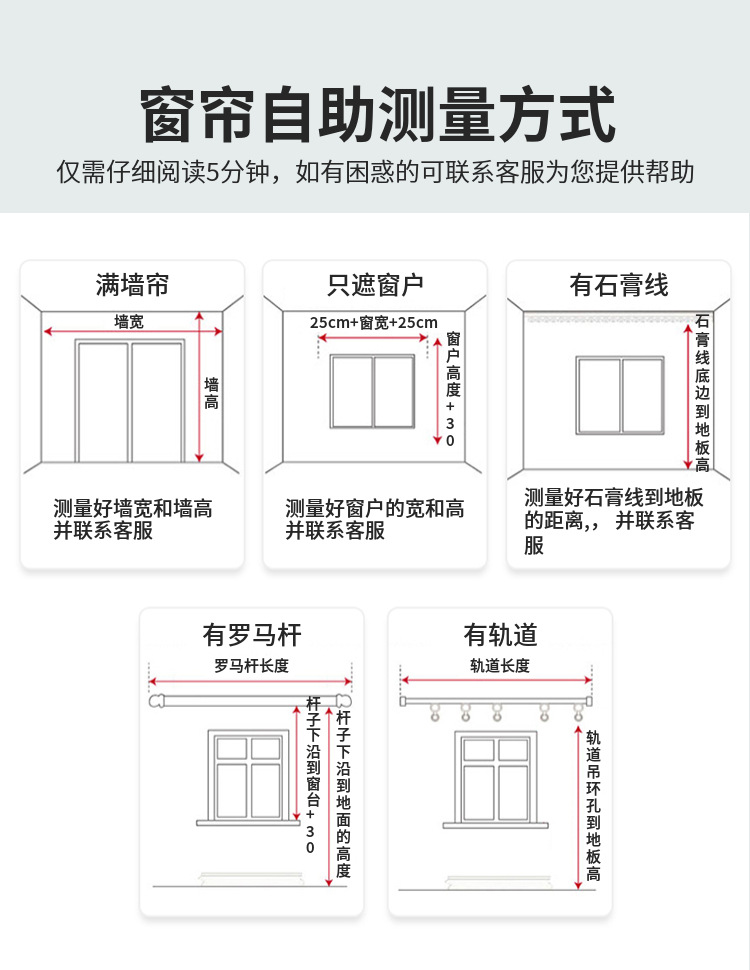 窗帘自助测量方式

仅需仔细阅读5分钟，如有困惑的可联系客服为您提供帮助

满墙帘

墙宽

墙高

测量好墙宽和墙高并联系客服

只遮窗户

25cm+窗宽+25cm

窗户高度+30

测量好窗户的宽和高并联系客服

有石膏线

石膏线底边到地板高

测量好石膏线到地板的距离,，并联系客服

有罗马杆

罗马杆长度

杆子下沿到窗台+30

杆子下沿到地面的高度

有轨道

轨道长度

轨道吊环孔到地板高