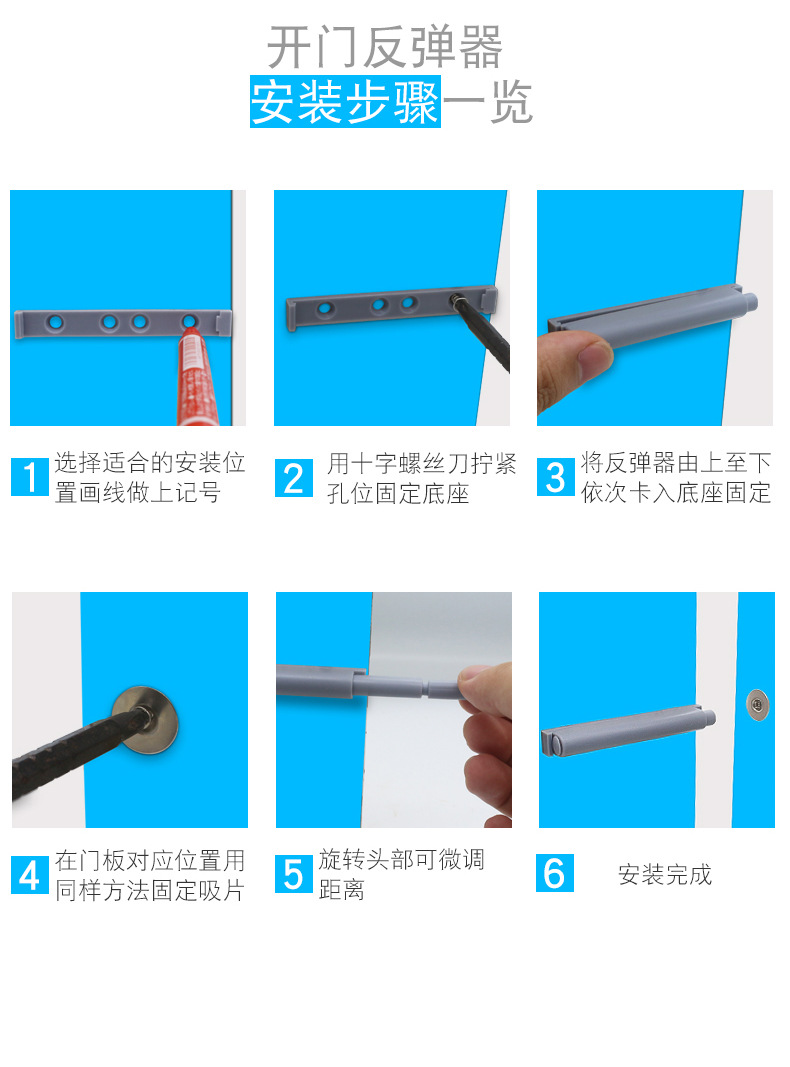 开门反弹器
安装步骤一览

1 选择适合的安装位置画线做上记号

2 用十字螺丝刀拧紧孔位固定底座

3 将反弹器由上至下依次卡入底座固定

4 在门板对应位置用同样方法固定吸片

5 旋转头部可微调距离

6 安装完成