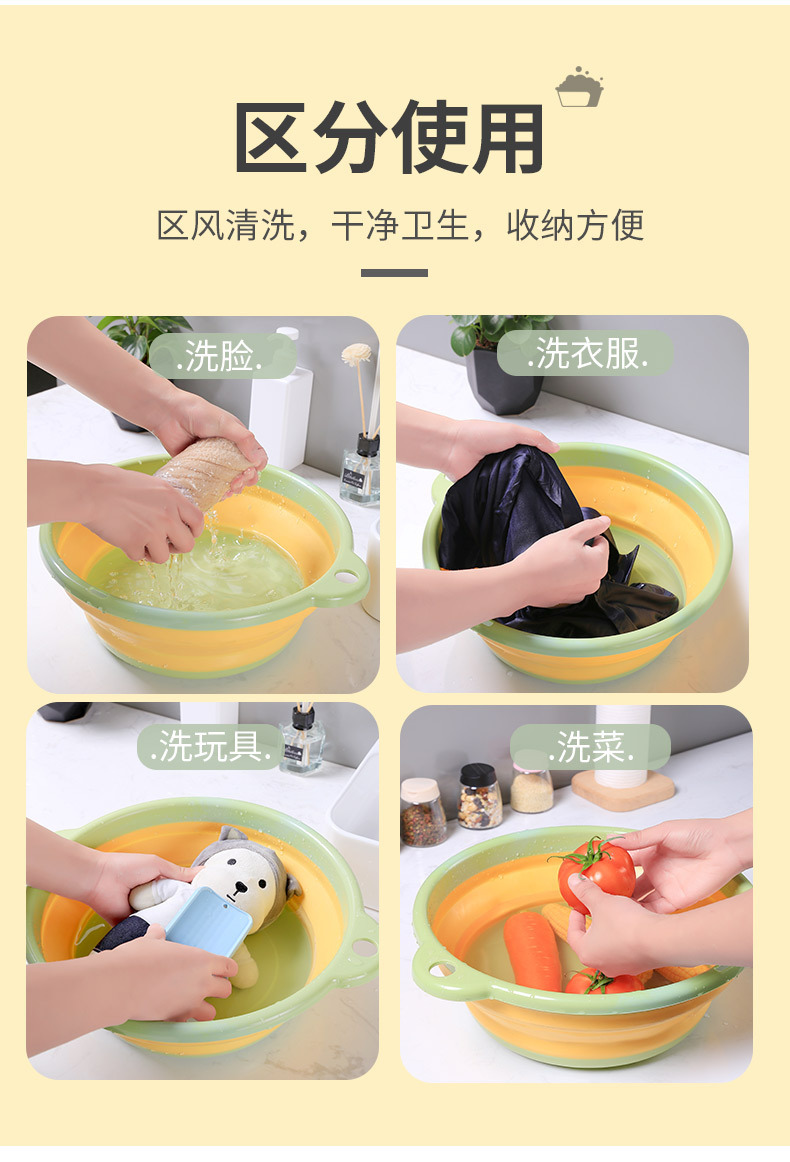 区分使用

区风清洗，干净卫生，收纳方便

.洗脸.

.洗衣服.

.洗玩具.

.洗菜.