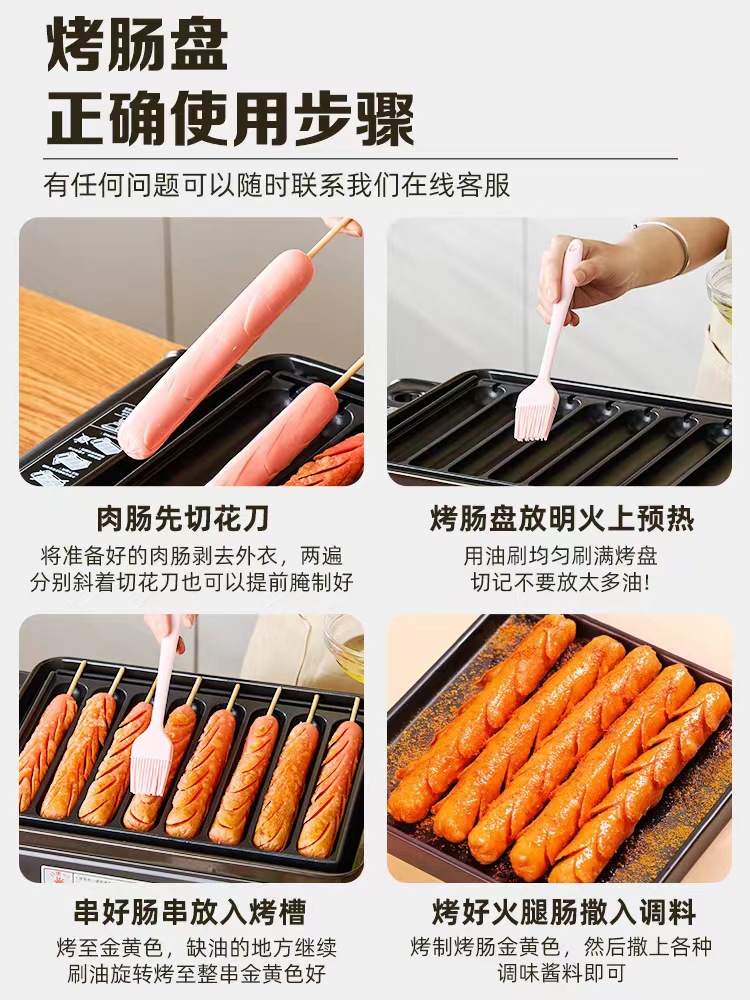 烤肠盘
正确使用步骤

有任何问题可以随时联系我们在线客服

肉肠先切花刀
将准备好的肉肠剥去外衣，两遍分别斜着切花刀也可以提前腌制好

烤肠盘放明火上预热
用油刷均匀刷满烤盘
切记不要放太多油!

串好肠串放入烤槽
烤至金黄色，缺油的地方继续刷油旋转烤至整串金黄色好

烤好火腿肠撒入调料
烤制烤肠金黄色，然后撒上各种调味酱料即可