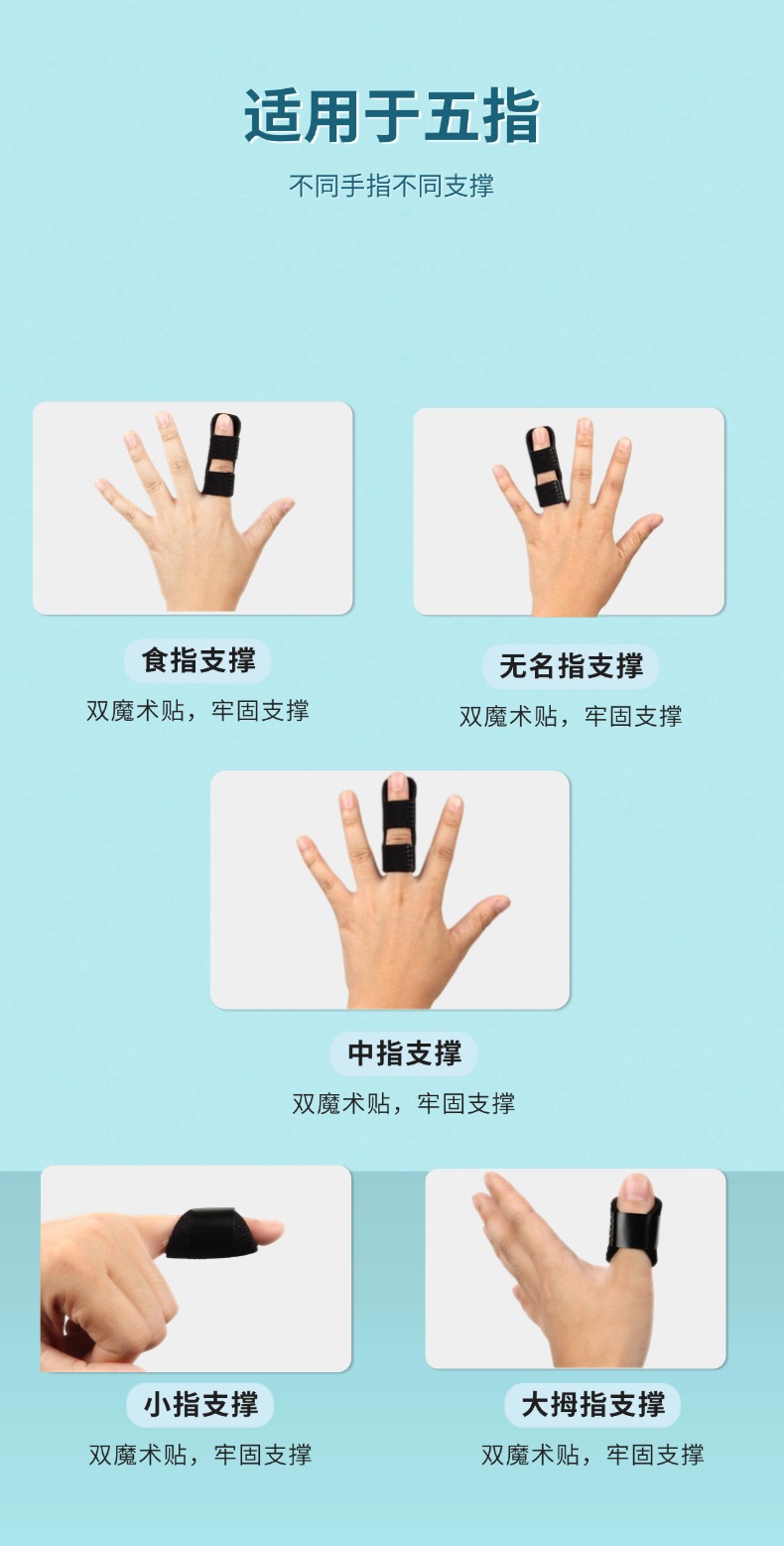 适用于五指

不同手指不同支撑

食指支撑
双魔术贴，牢固支撑

无名指支撑
双魔术贴，牢固支撑

中指支撑
双魔术贴，牢固支撑

小指支撑
双魔术贴，牢固支撑

大拇指支撑
双魔术贴，牢固支撑