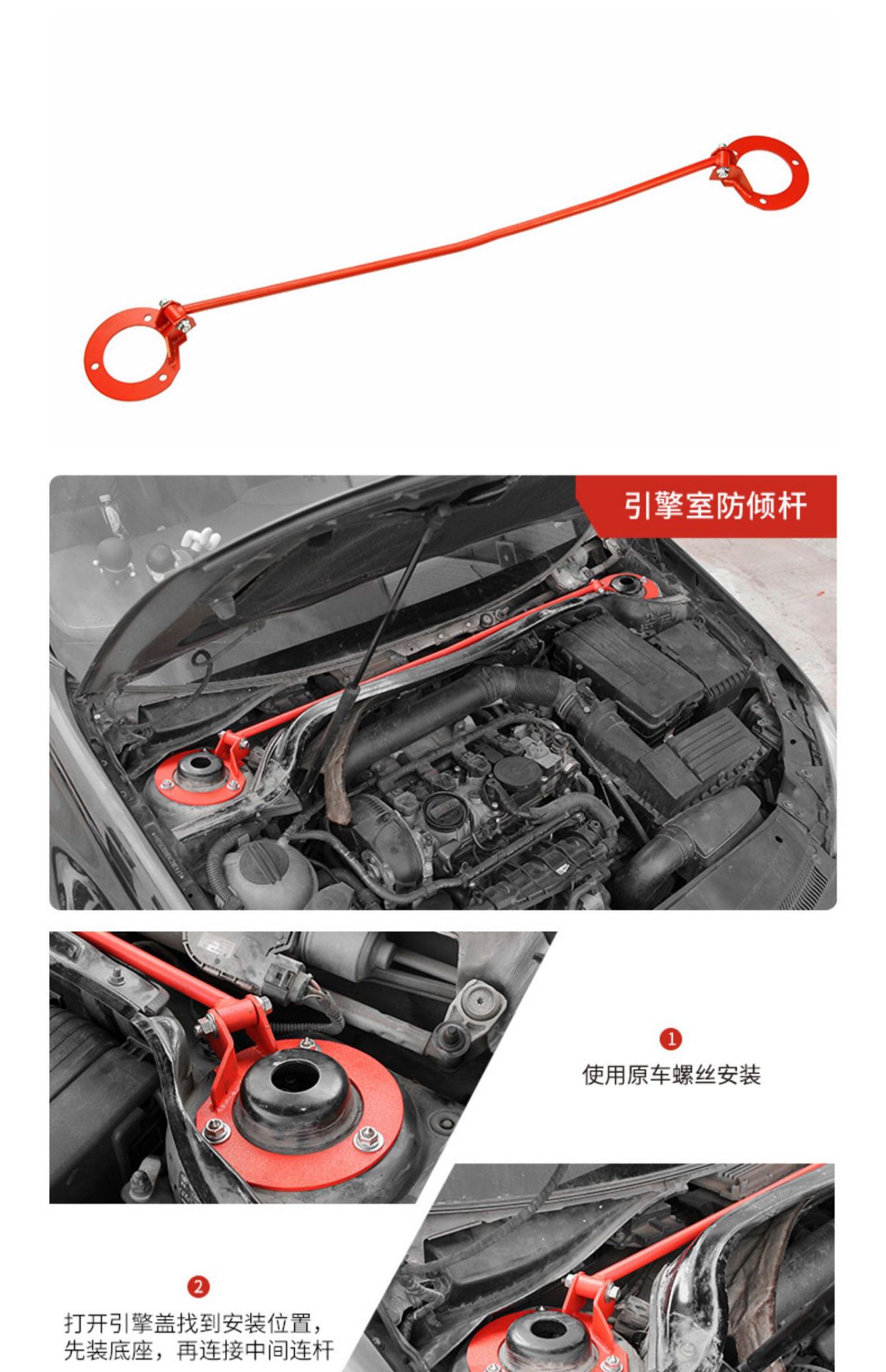 引擎室防倾杆

1
使用原车螺丝安装

2
打开引擎盖找到安装位置，先装底座，再连接中间连杆