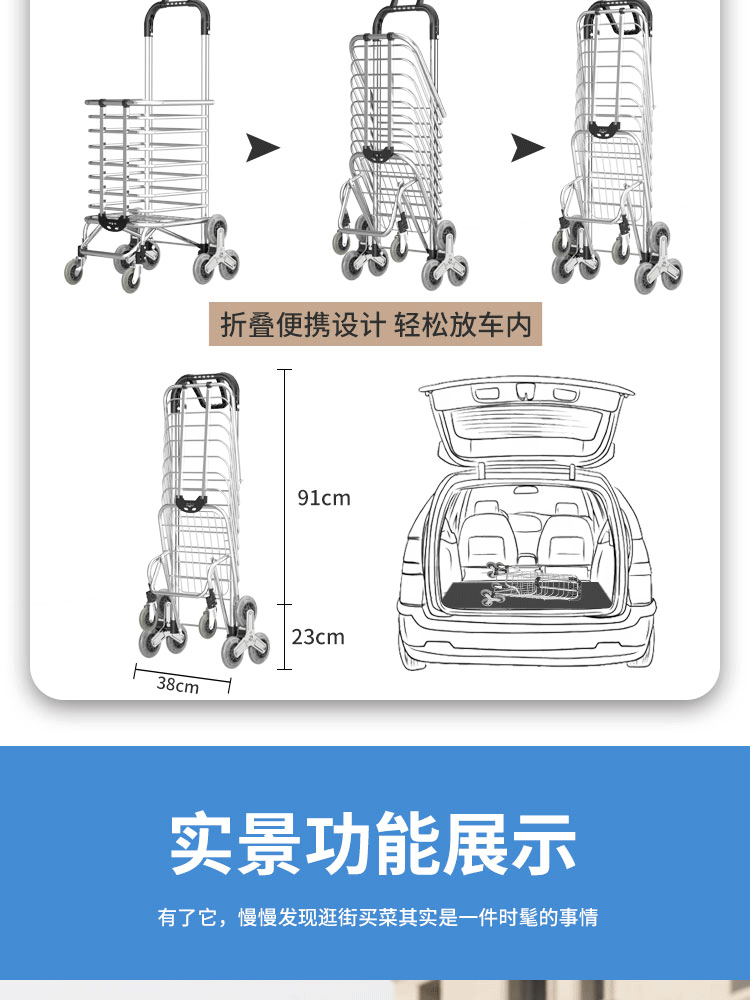 折叠便携设计 轻松放车内

91cm

23cm

38cm

实景功能展示

有了它，慢慢发现逛街买菜其实是一件时髦的事情