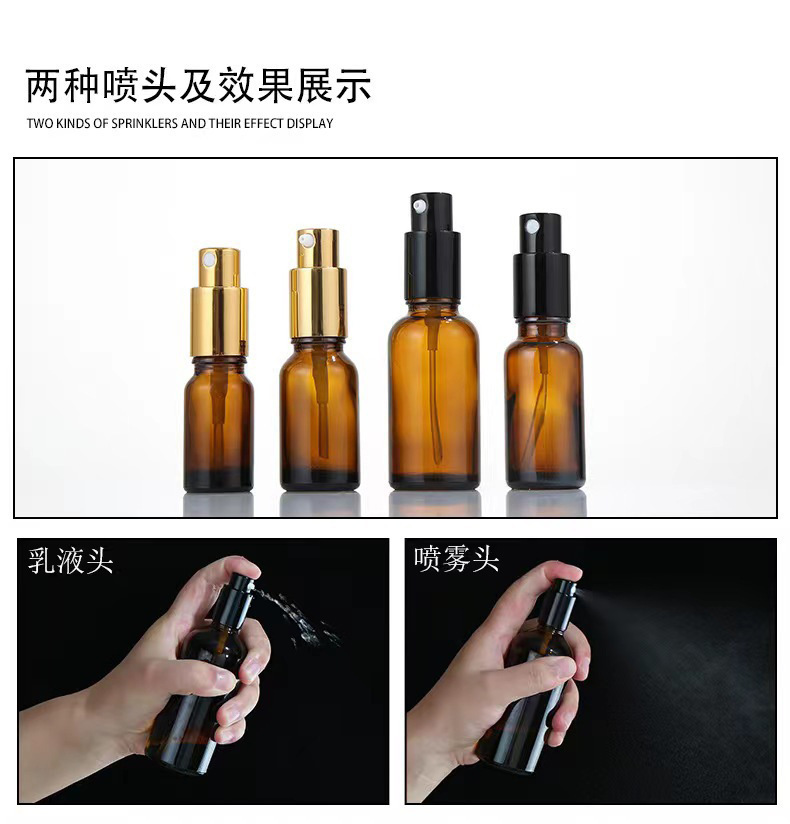 两种喷头及效果展示

TWO KINDS OF SPRINKLERS AND THEIR EFFECT DISPLAY

乳液头

喷雾头